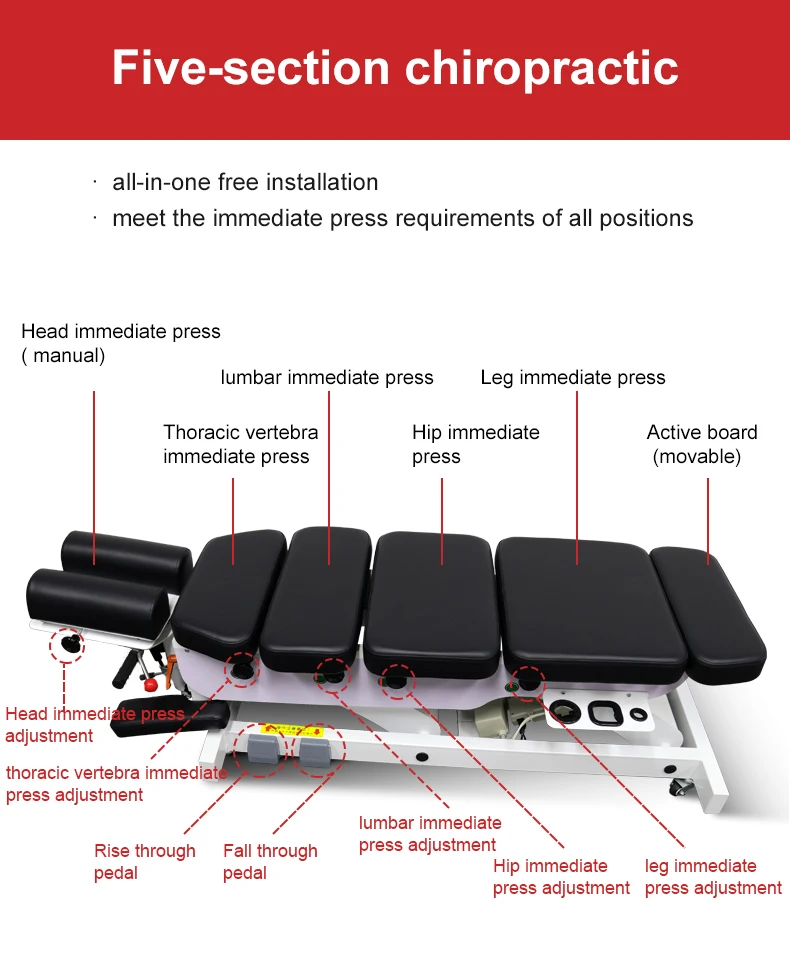 Five-section chiropractic

· all-in-one free installation
· meet the immediate press requirements of all positions

Head immediate press ( manual)

lumbar immediate press

Leg immediate press

Thoracic vertebra immediate press

Hip immediate press

Active board (movable)

Head immediate press adjustment

thoracic vertebra immediate press adjustment

Rise through pedal

Fall through pedal

lumbar immediate press adjustment

Hip immediate press adjustment

leg immediate press adjustment