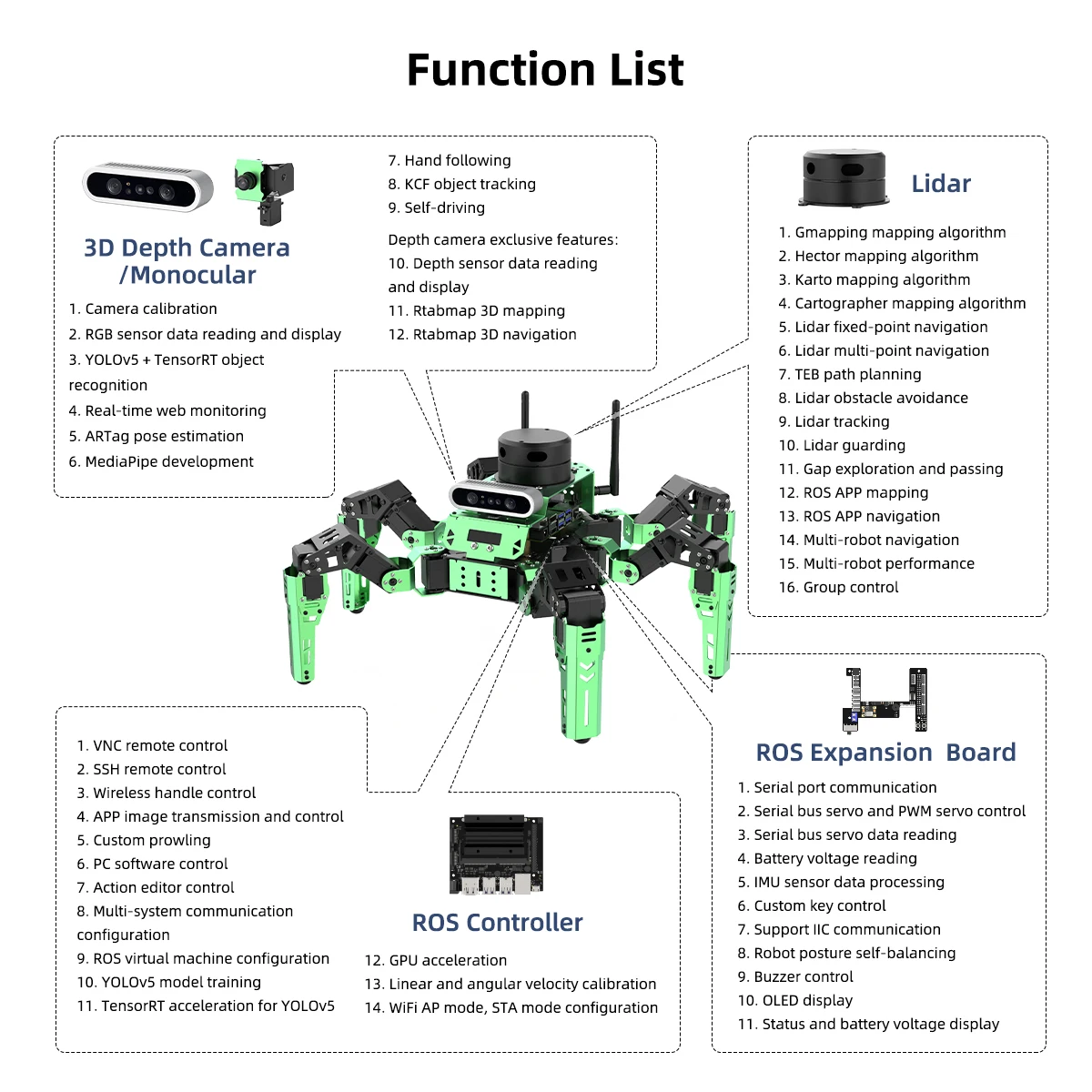 Function List

3D Depth Camera /Monocular

1. Camera calibration
2. RGB sensor data reading and display
3. YOLOv5 + TensorRT object recognition
4. Real-time web monitoring
5. ARTag pose estimation
6. MediaPipe development

7. Hand following
8. KCF object tracking
9. Self-driving

Depth camera exclusive features:
10. Depth sensor data reading and display
11. Rtabmap 3D mapping
12. Rtabmap 3D navigation

Lidar

1. Gmapping mapping algorithm
2. Hector mapping algorithm
3. Karto mapping algorithm
4. Cartographer mapping algorithm
5. Lidar fixed-point navigation
6. Lidar multi-point navigation
7. TEB path planning
8. Lidar obstacle avoidance
9. Lidar tracking
10. Lidar guarding
11. Gap exploration and passing
12. ROS APP mapping
13. ROS APP navigation
14. Multi-robot navigation
15. Multi-robot performance
16. Group control

1. VNC remote control
2. SSH remote control
3. Wireless handle control
4. APP image transmission and control
5. Custom prowling
6. PC software control
7. Action editor control
8. Multi-system communication configuration
9. ROS virtual machine configuration
10. YOLOv5 model training
11. TensorRT acceleration for YOLOv5

ROS Controller

12. GPU acceleration
13. Linear and angular velocity calibration
14. WiFi AP mode, STA mode configuration

ROS Expansion Board

1. Serial port communication
2. Serial bus servo and PWM servo control
3. Serial bus servo data reading
4. Battery voltage reading
5. IMU sensor data processing
6. Custom key control
7. Support IIC communication
8. Robot posture self-balancing
9. Buzzer control
10. OLED display
11. Status and battery voltage display