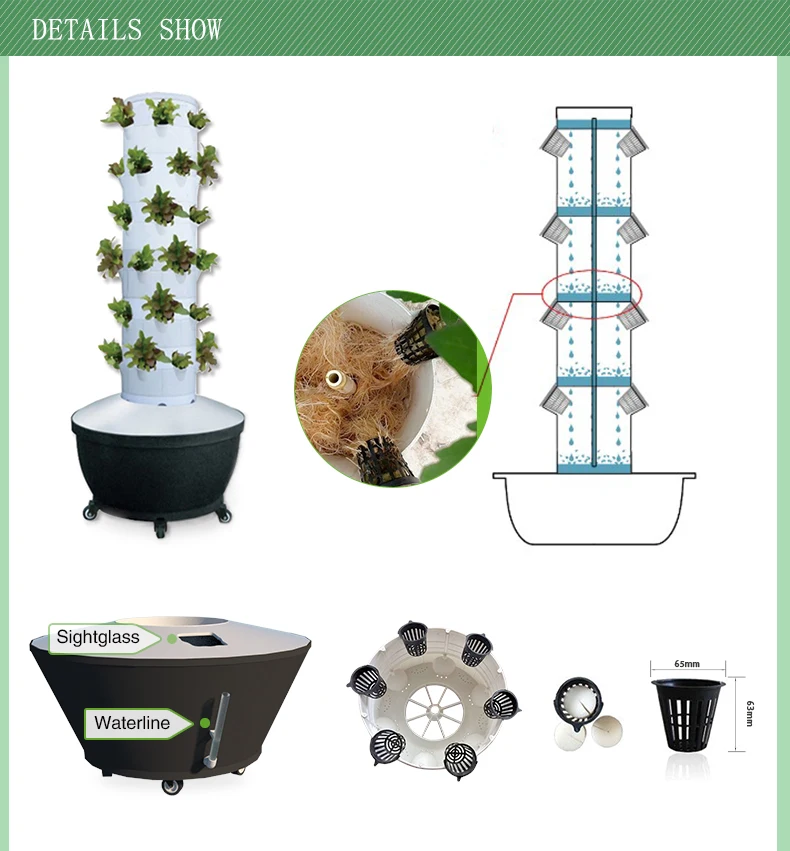 DETAILS SHOW

Sightglass

Waterline

65mm

63mm