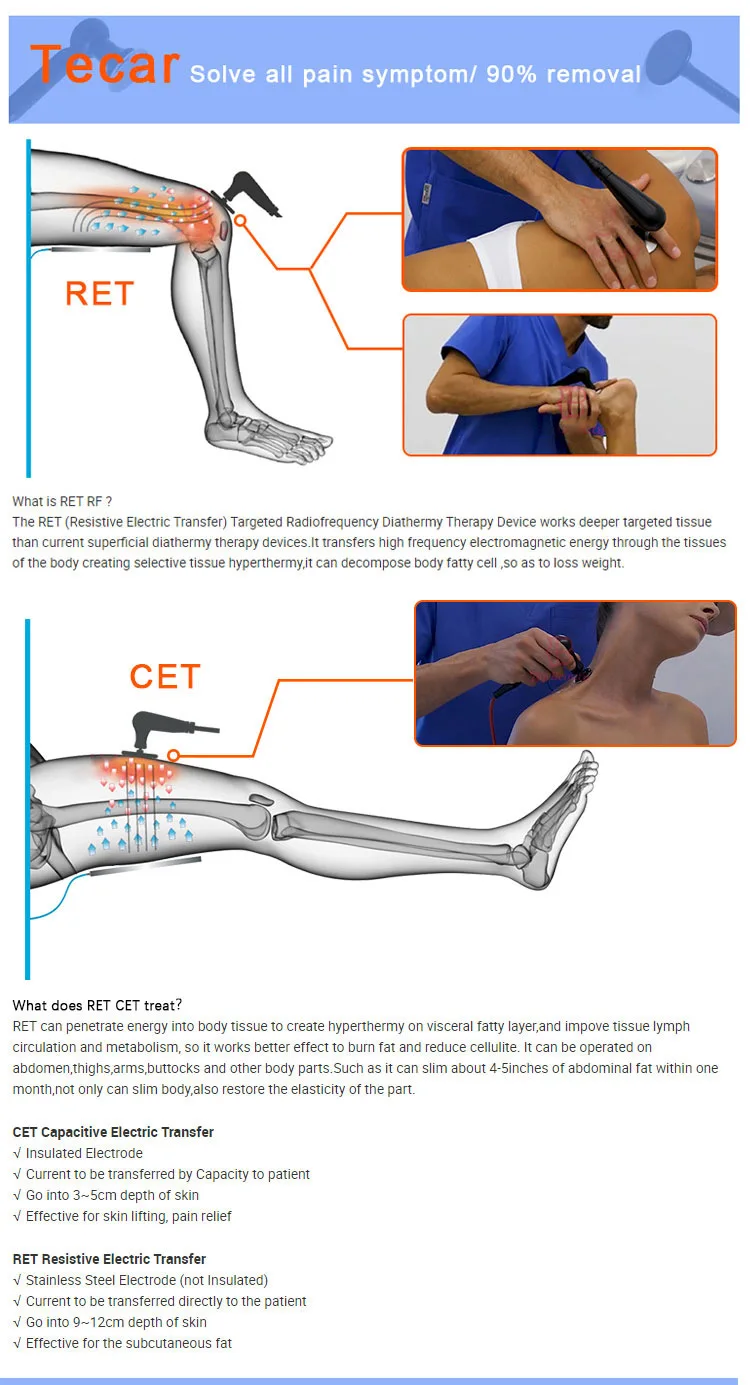 Tecar Solve all pain symptom/ 90% removal

RET

What is RET RF ?
The RET (Resistive Electric Transfer) Targeted Radiofrequency Diathermy Therapy Device works deeper targeted tissue than current superficial diathermy therapy devices.It transfers high frequency electromagnetic energy through the tissues of the body creating selective tissue hyperthermy,it can decompose body fatty cell ,so as to loss weight.

CET

What does RET CET treat?
RET can penetrate energy into body tissue to create hyperthermy on visceral fatty layer,and impove tissue lymph circulation and metabolism, so it works better effect to burn fat and reduce cellulite. It can be operated on abdomen,thighs,arms,buttocks and other body parts.Such as it can slim about 4-5inches of abdominal fat within one month,not only can slim body,also restore the elasticity of the part.

CET Capacitive Electric Transfer
√ Insulated Electrode
√ Current to be transferred by Capacity to patient
√ Go into 3~5cm depth of skin
√ Effective for skin lifting, pain relief

RET Resistive Electric Transfer
√ Stainless Steel Electrode (not Insulated)
√ Current to be transferred directly to the patient
√ Go into 9~12cm depth of skin
√ Effective for the subcutaneous fat