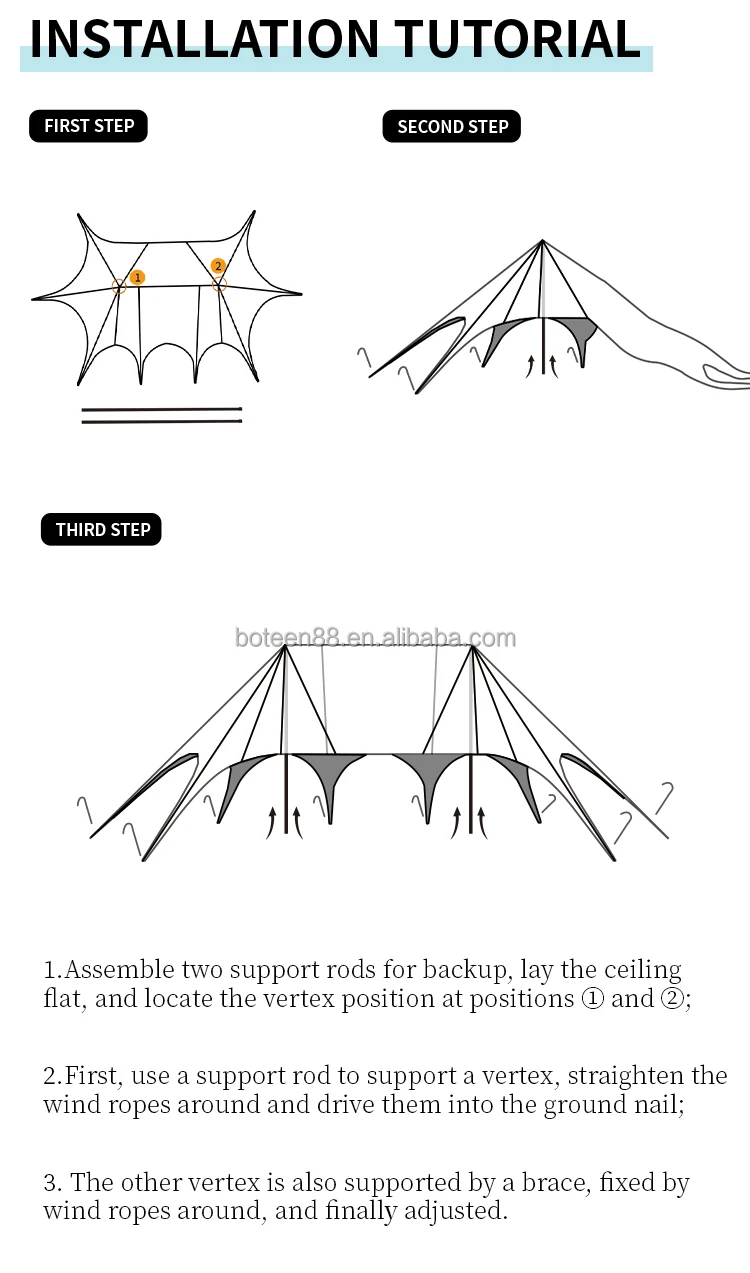 INSTALLATION TUTORIAL

FIRST STEP

1

2

SECOND STEP

THIRD STEP

boteen88.en.alibaba.com

1.Assemble two support rods for backup, lay the ceiling flat, and locate the vertex position at positions ① and ②;

2.First, use a support rod to support a vertex, straighten the wind ropes around and drive them into the ground nail;

3. The other vertex is also supported by a brace, fixed by wind ropes around, and finally adjusted.