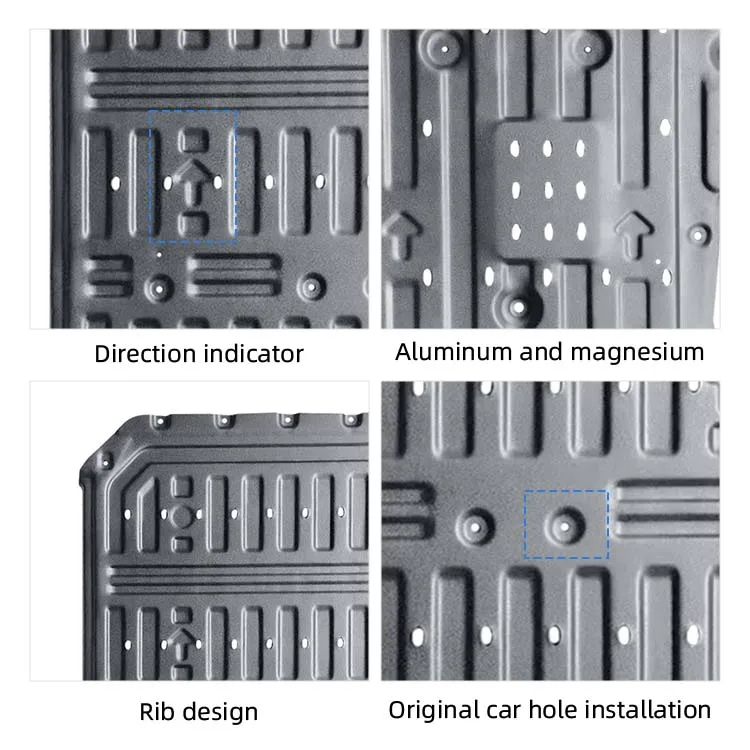 Direction indicator

Aluminum and magnesium

Rib design

Original car hole installation