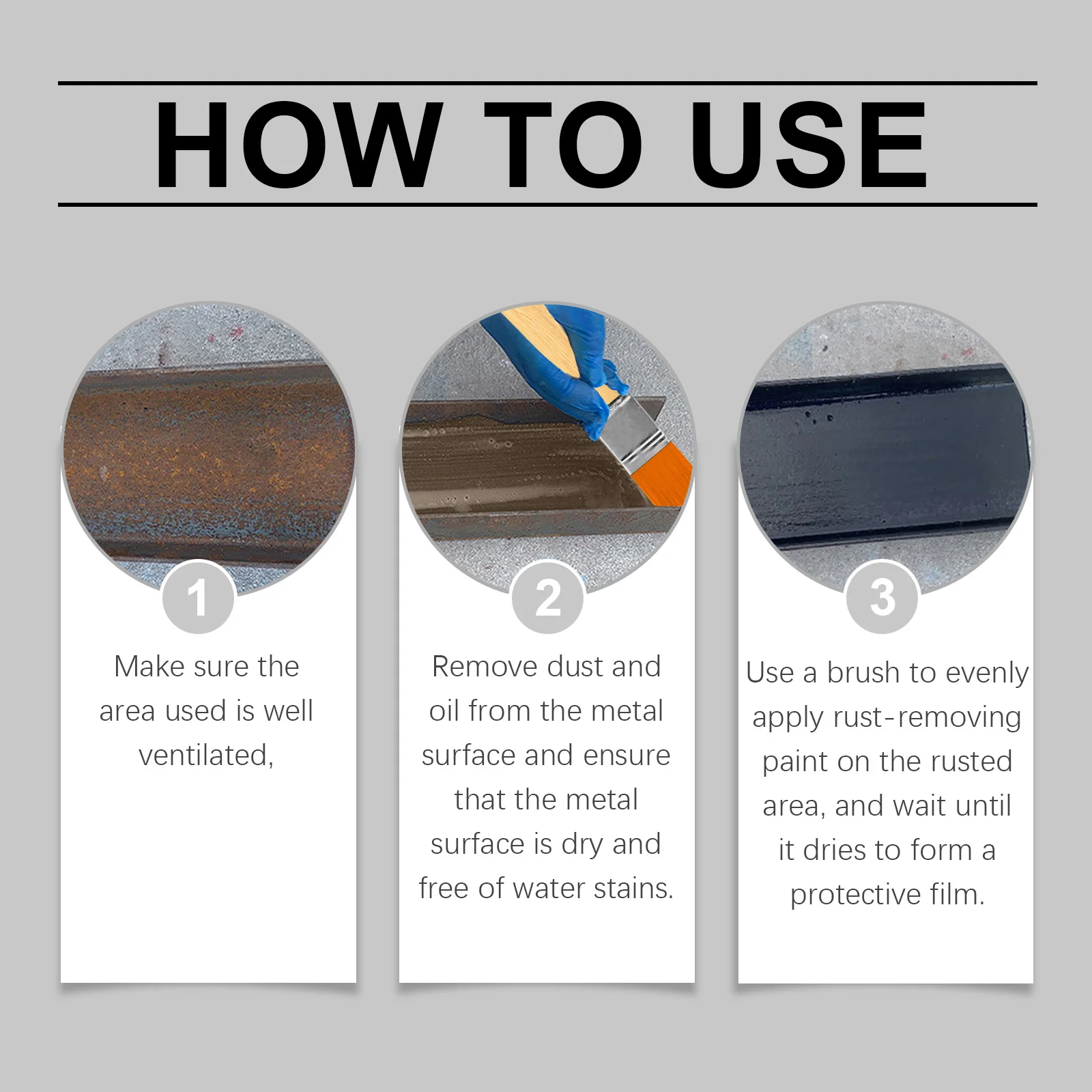 HOW TO USE

1

Make sure the area used is well ventilated,

2

Remove dust and oil from the metal surface and ensure that the metal surface is dry and free of water stains.

3

Use a brush to evenly apply rust-removing paint on the rusted area, and wait until it dries to form a protective film.