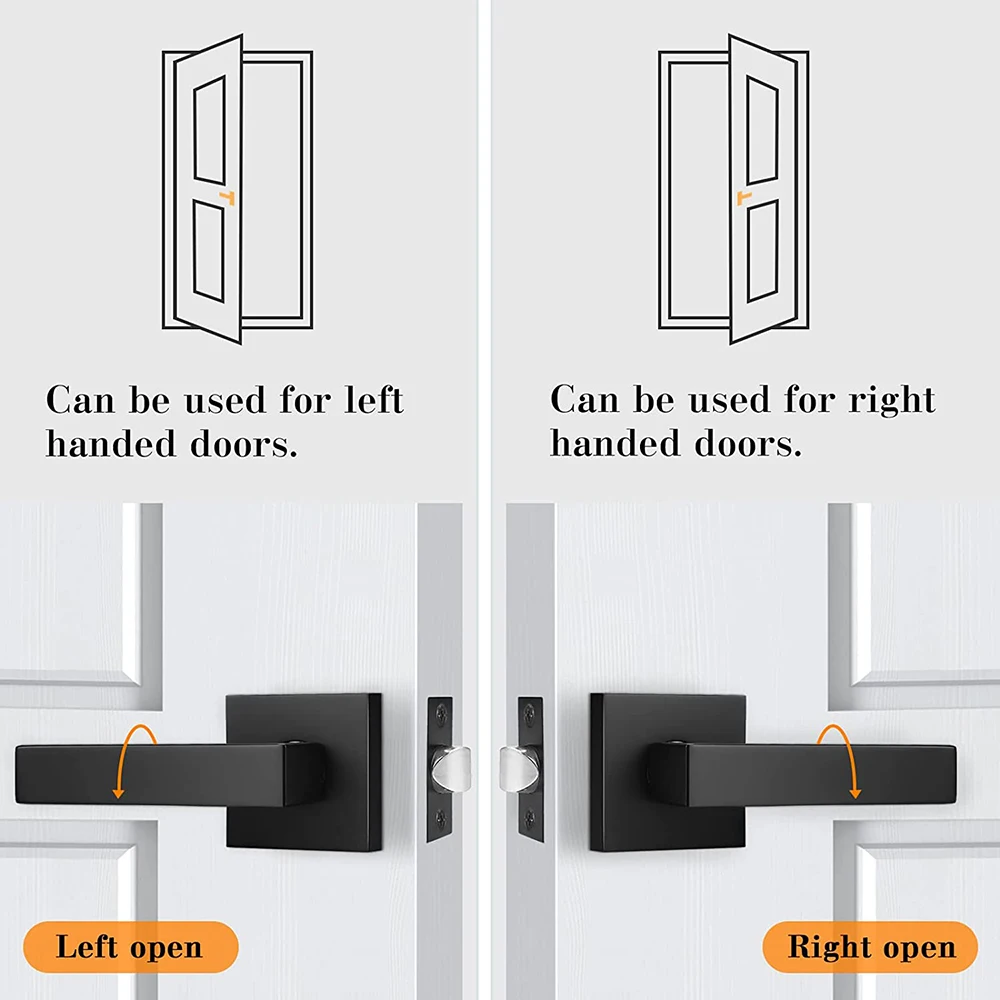 Can be used for left handed doors.

Left open

Can be used for right handed doors.

Right open