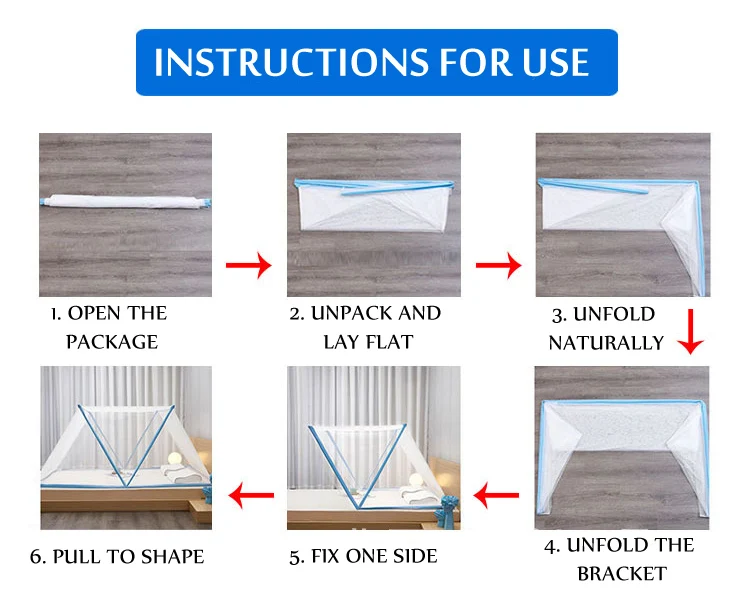 INSTRUCTIONS FOR USE

1. OPEN THE PACKAGE

2. UNPACK AND LAY FLAT

3. UNFOLD NATURALLY

4. UNFOLD THE BRACKET

5. FIX ONE SIDE

6. PULL TO SHAPE