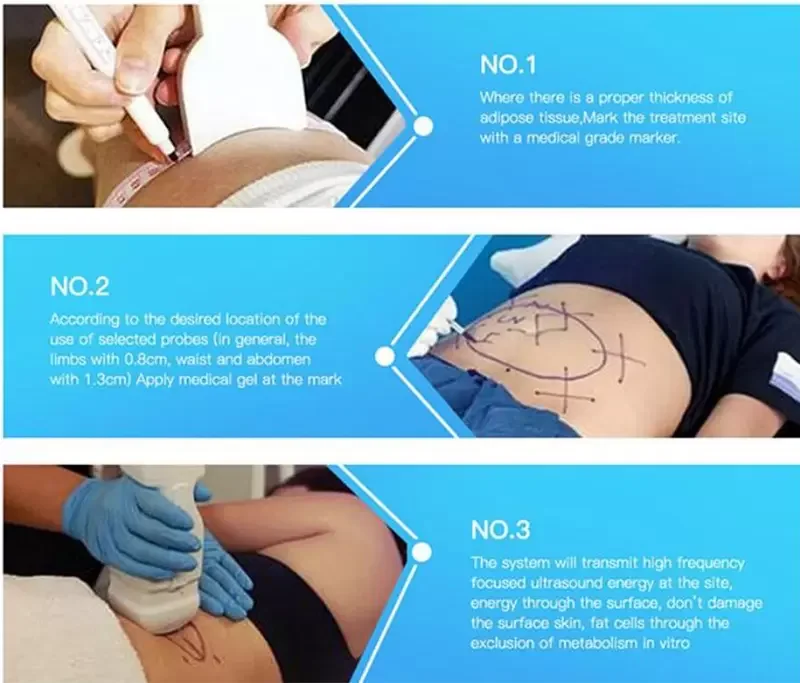 NO.1

Where there is a proper thickness of adipose tissue,Mark the treatment site with a medical grade marker.

NO.2

According to the desired location of the use of selected probes (in general, the limbs with 0.8cm, waist and abdomen with 1.3cm) Apply medical gel at the mark

NO.3

The system will transmit high frequency focused ultrasound energy at the site, energy through the surface, don't damage the surface skin, fat cells through the exclusion of metabolism in vitro