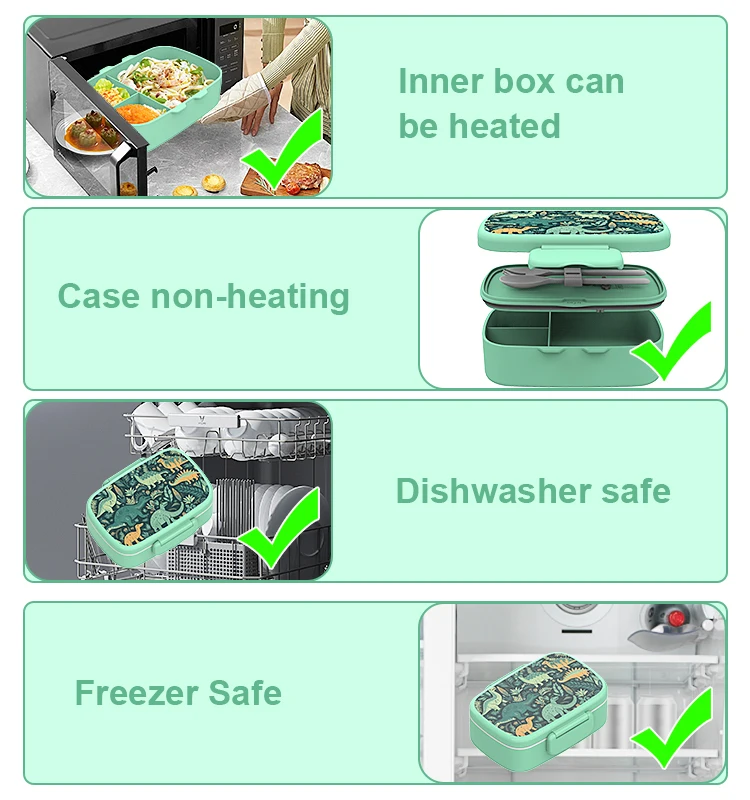 Inner box can be heated

Case non-heating

Dishwasher safe

Freezer Safe