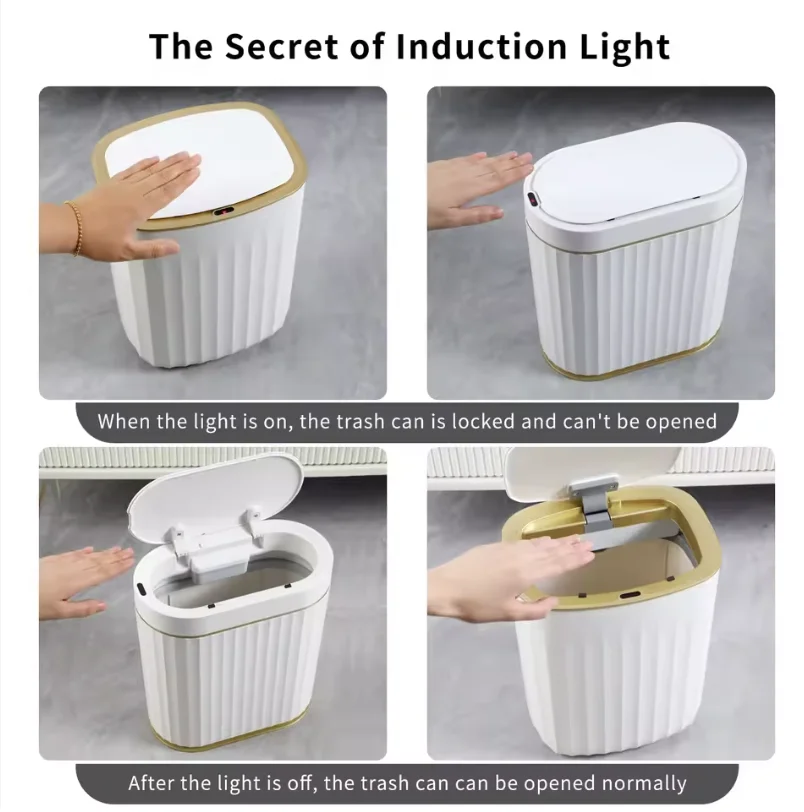 The Secret of Induction Light

When the light is on, the trash can is locked and can't be opened

After the light is off, the trash can can be opened normally