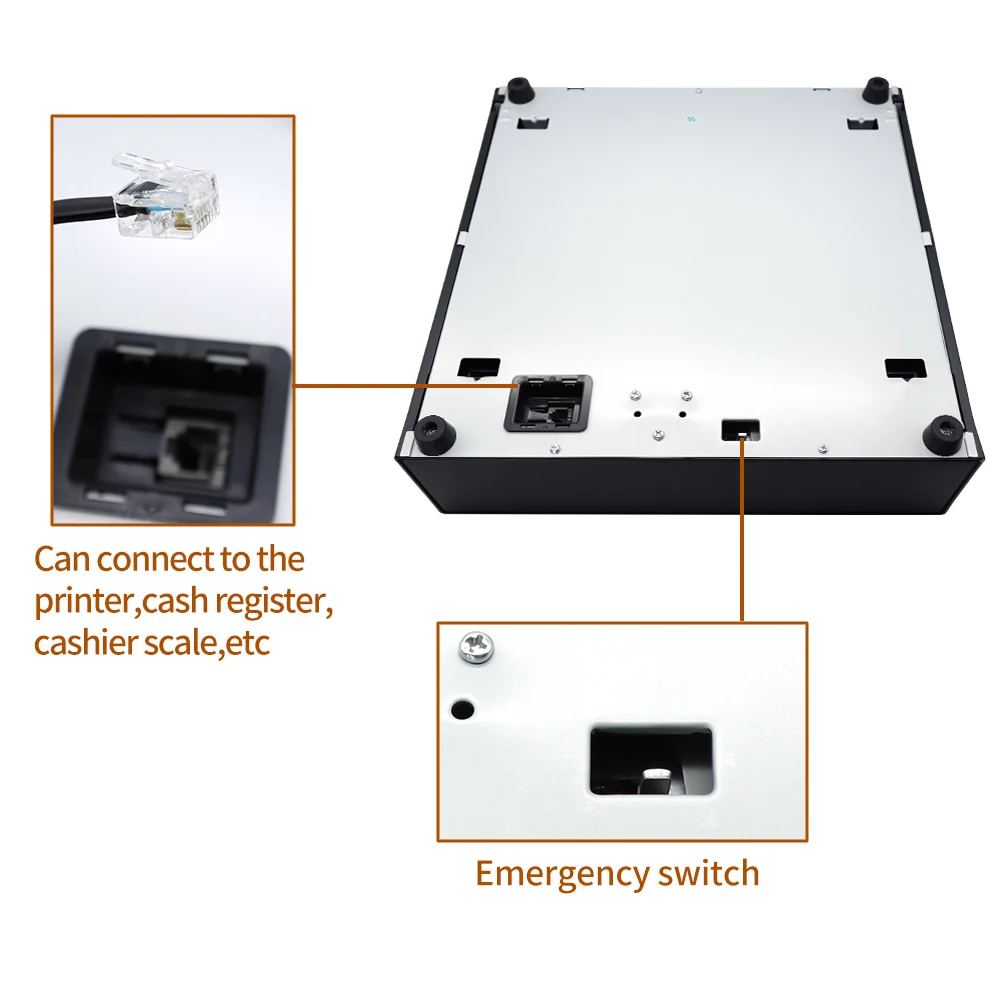 Can connect to the printer,cash register, cashier scale,etc

Emergency switch