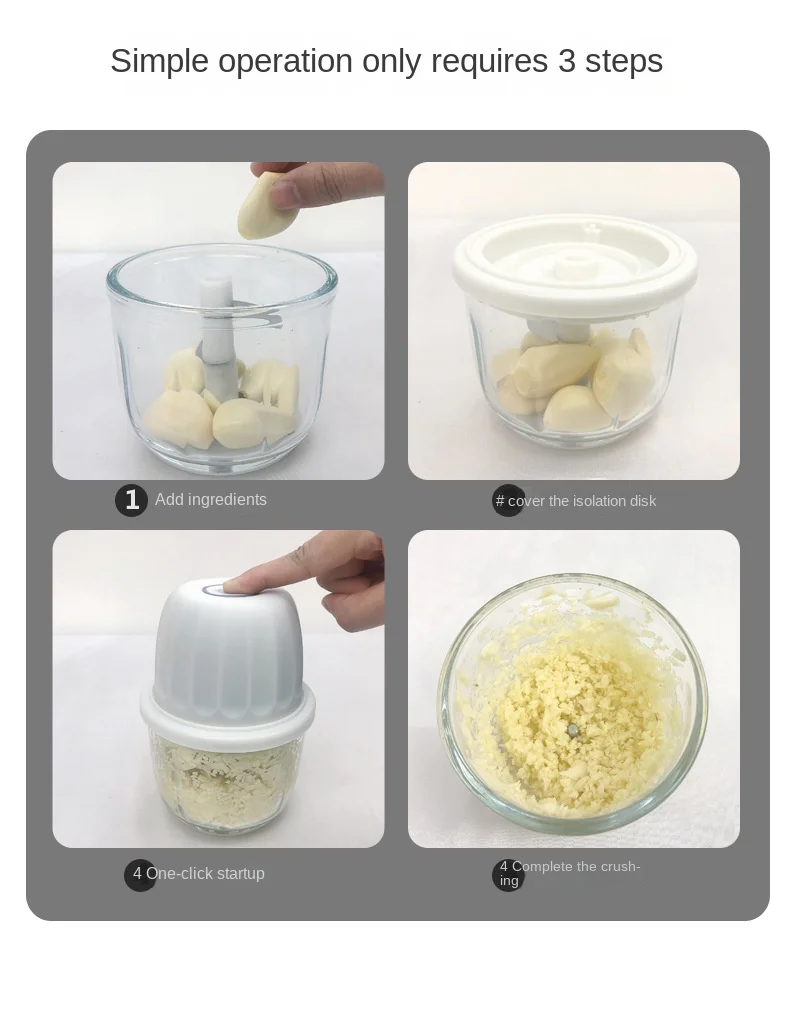 Simple operation only requires 3 steps

1 Add ingredients

# cover the isolation disk

4 One-click startup

4 Complete the crushing