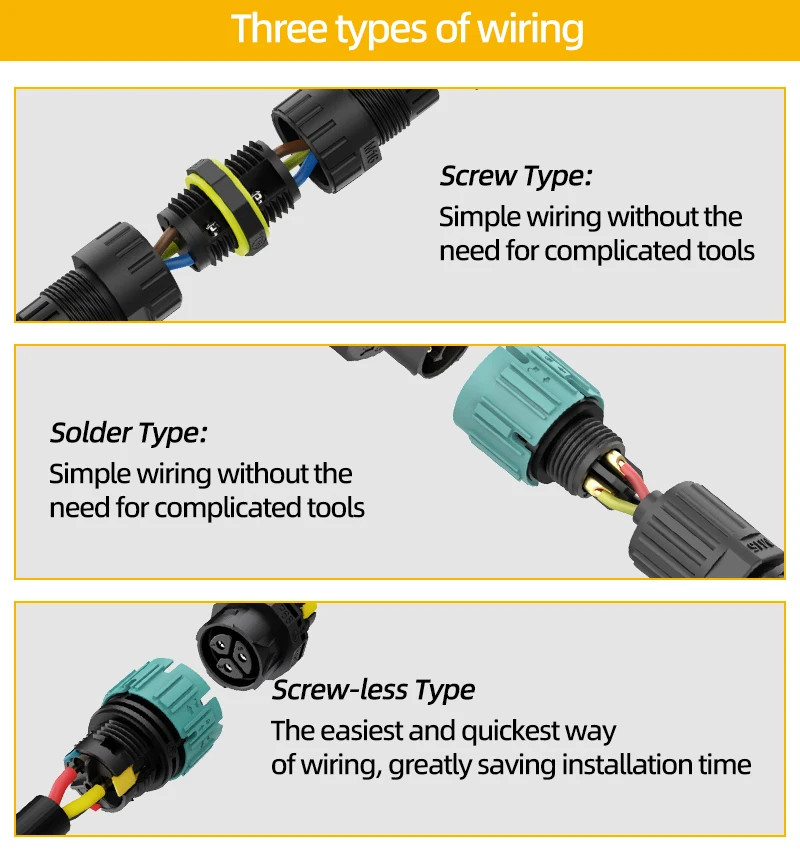 Three types of wiring

Screw Type:
Simple wiring without the need for complicated tools

Solder Type:
Simple wiring without the need for complicated tools

Screw-less Type
The easiest and quickest way of wiring, greatly saving installation time