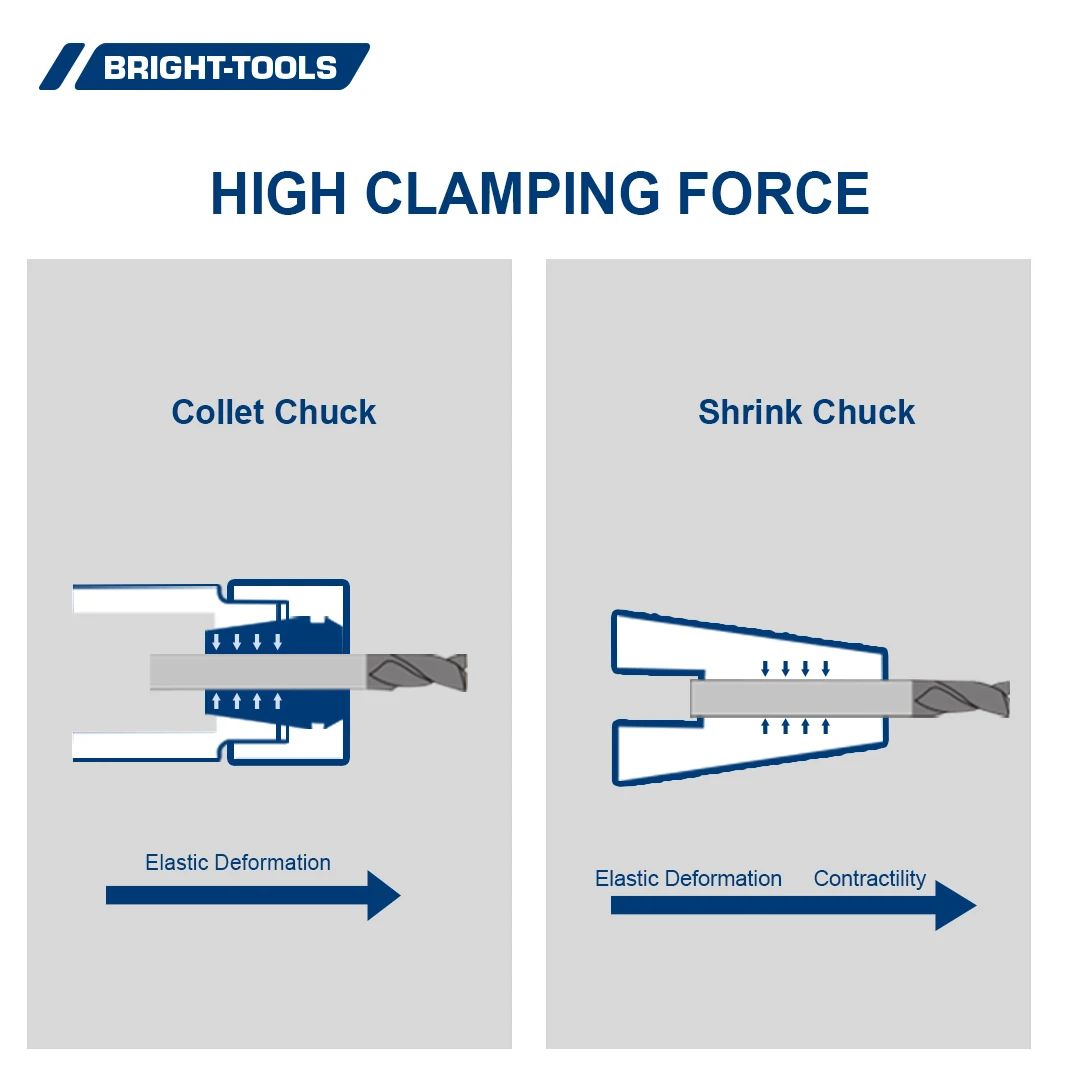 BRIGHT-TOOLS

HIGH CLAMPING FORCE

Collet Chuck

Elastic Deformation

Shrink Chuck

Elastic Deformation Contractility