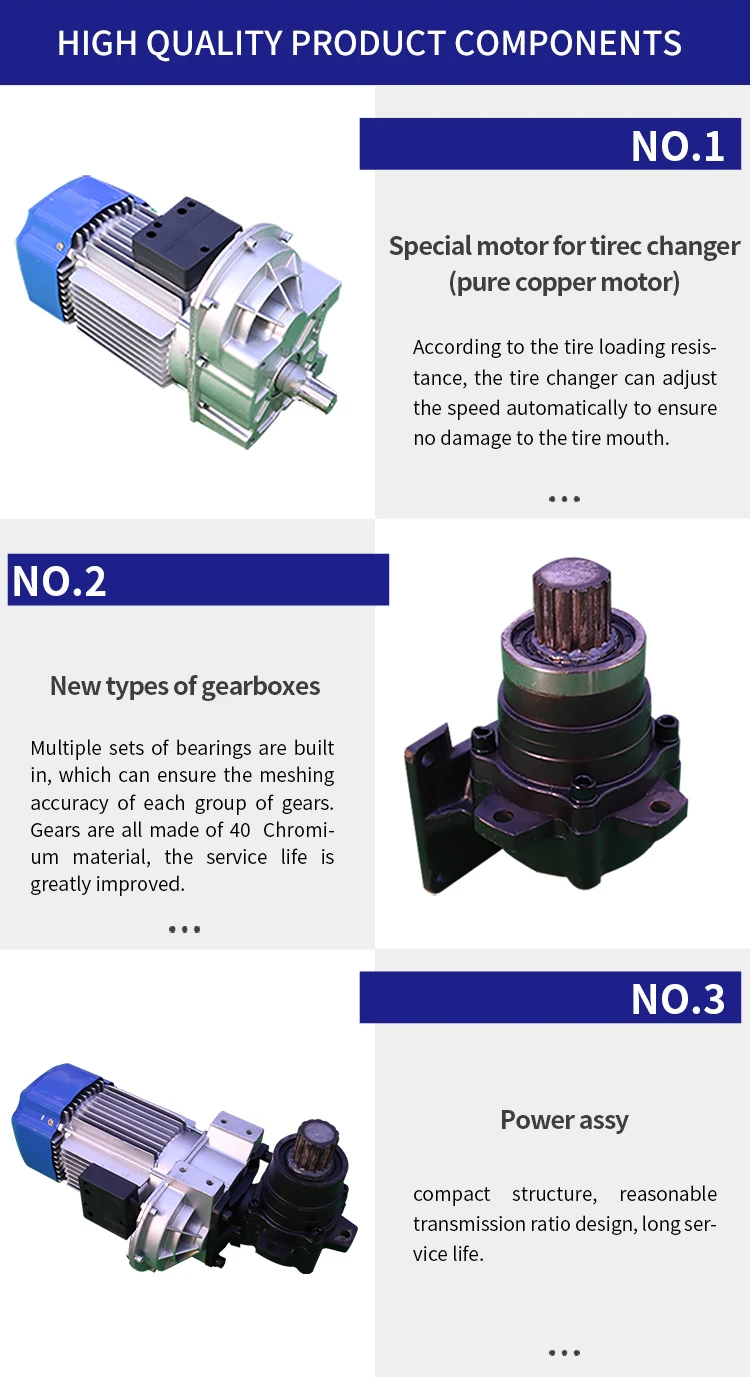 HIGH QUALITY PRODUCT COMPONENTS

NO.1

Special motor for tirec changer (pure copper motor)

According to the tire loading resistance, the tire changer can adjust the speed automatically to ensure no damage to the tire mouth.

...

NO.2

New types of gearboxes

Multiple sets of bearings are built in, which can ensure the meshing accuracy of each group of gears. Gears are all made of 40 Chromium material, the service life is greatly improved.

...

NO.3

Power assy

compact structure, reasonable transmission ratio design, long service life.

...