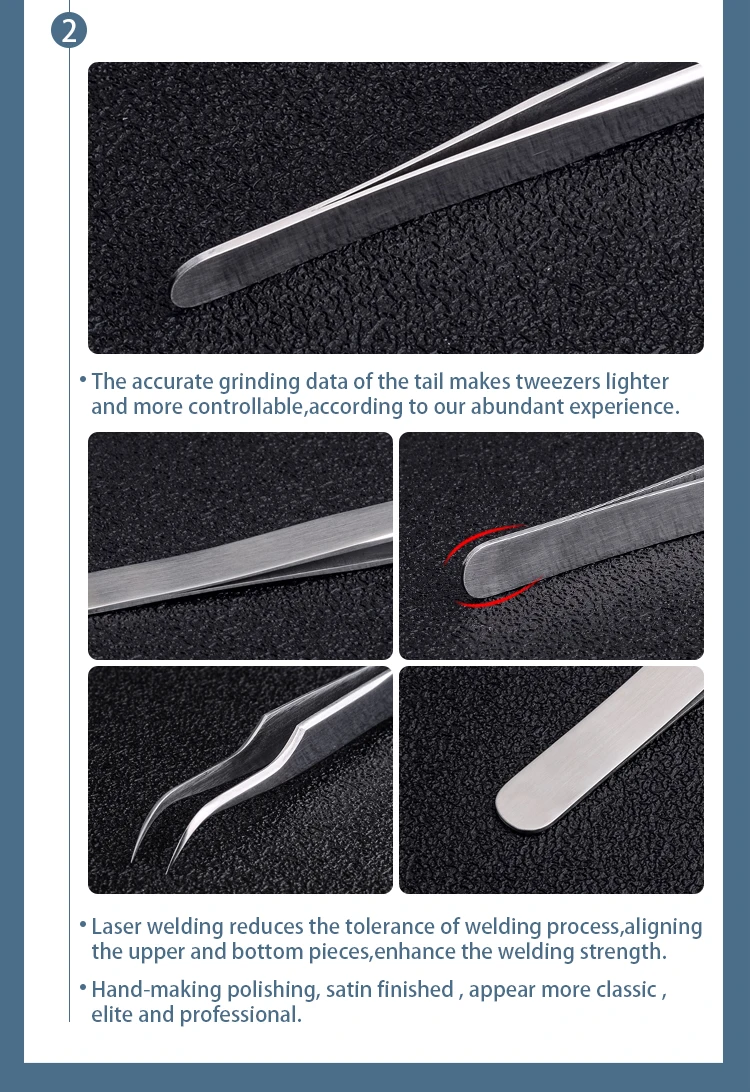 2

• The accurate grinding data of the tail makes tweezers lighter and more controllable,according to our abundant experience.

• Laser welding reduces the tolerance of welding process,aligning the upper and bottom pieces,enhance the welding strength.

• Hand-making polishing, satin finished , appear more classic , elite and professional.