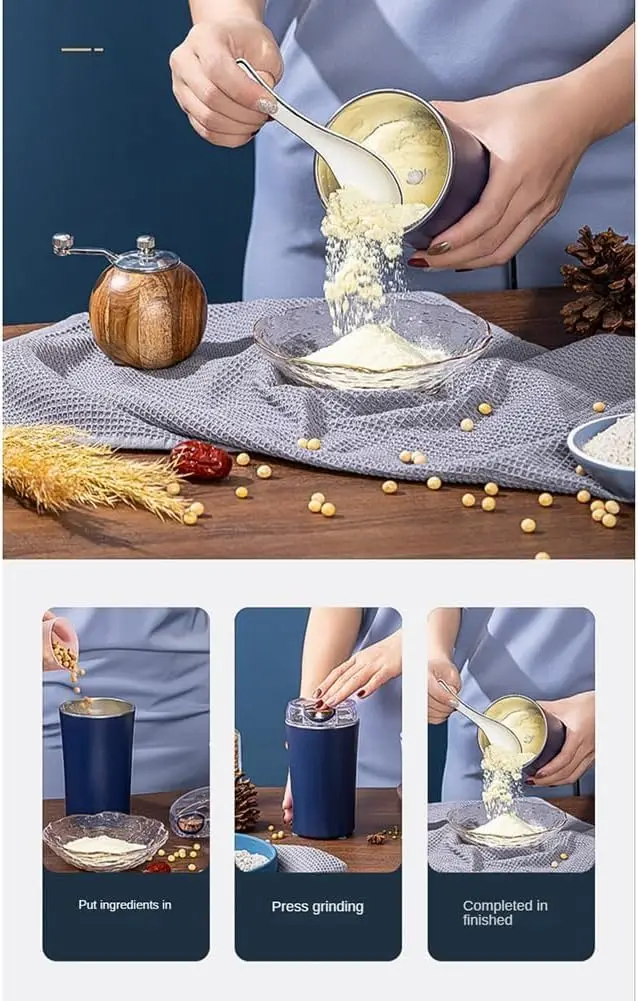 Put ingredients in

Press grinding

Completed in finished