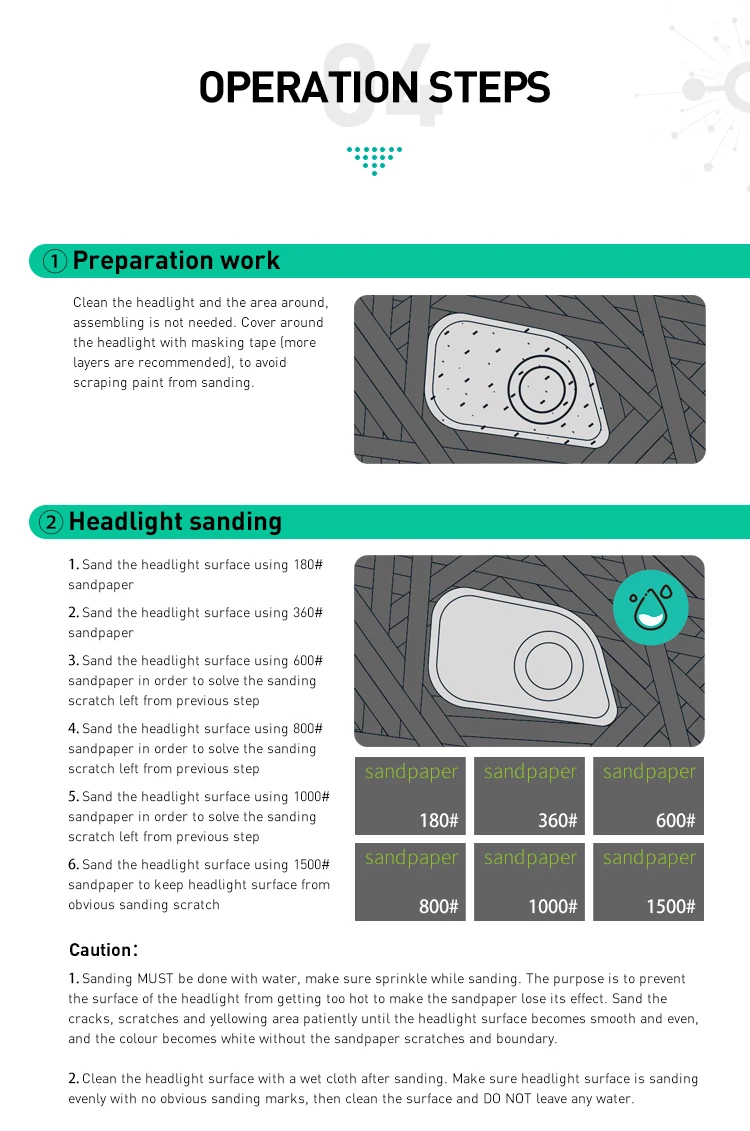 04
OPERATION STEPS

① Preparation work

Clean the headlight and the area around, assembling is not needed. Cover around the headlight with masking tape (more layers are recommended), to avoid scraping paint from sanding.

② Headlight sanding

1. Sand the headlight surface using 180# sandpaper

2. Sand the headlight surface using 360# sandpaper

3. Sand the headlight surface using 600# sandpaper in order to solve the sanding scratch left from previous step

4. Sand the headlight surface using 800# sandpaper in order to solve the sanding scratch left from previous step

5. Sand the headlight surface using 1000# sandpaper in order to solve the sanding scratch left from previous step

6. Sand the headlight surface using 1500# sandpaper to keep headlight surface from obvious sanding scratch

sandpaper 180#
sandpaper 360#
sandpaper 600#
sandpaper 800#
sandpaper 1000#
sandpaper 1500#

Caution:

1. Sanding MUST be done with water, make sure sprinkle while sanding. The purpose is to prevent the surface of the headlight from getting too hot to make the sandpaper lose its effect. Sand the cracks, scratches and yellowing area patiently until the headlight surface becomes smooth and even, and the colour becomes white without the sandpaper scratches and boundary.

2. Clean the headlight surface with a wet cloth after sanding. Make sure headlight surface is sanding evenly with no obvious sanding marks, then clean the surface and DO NOT leave any water.