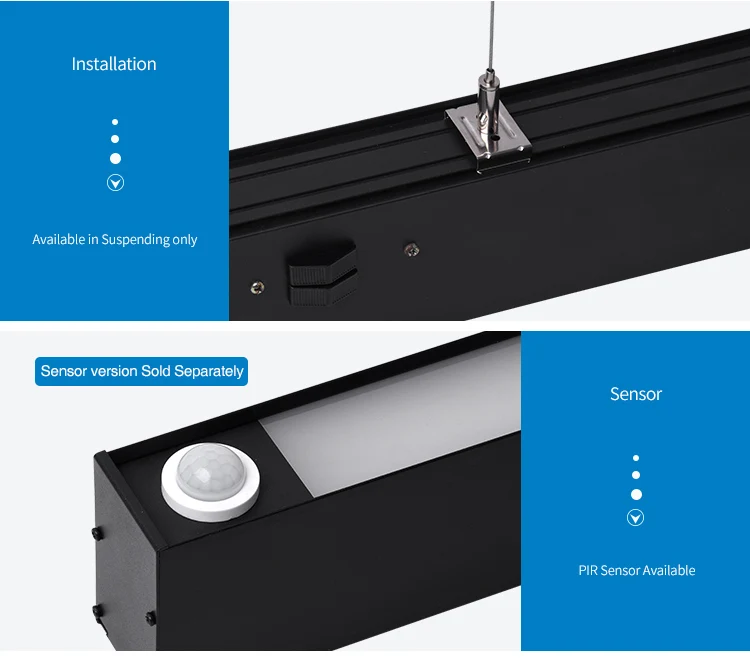 Installation

Available in Suspending only

Sensor version Sold Separately

Sensor

PIR Sensor Available