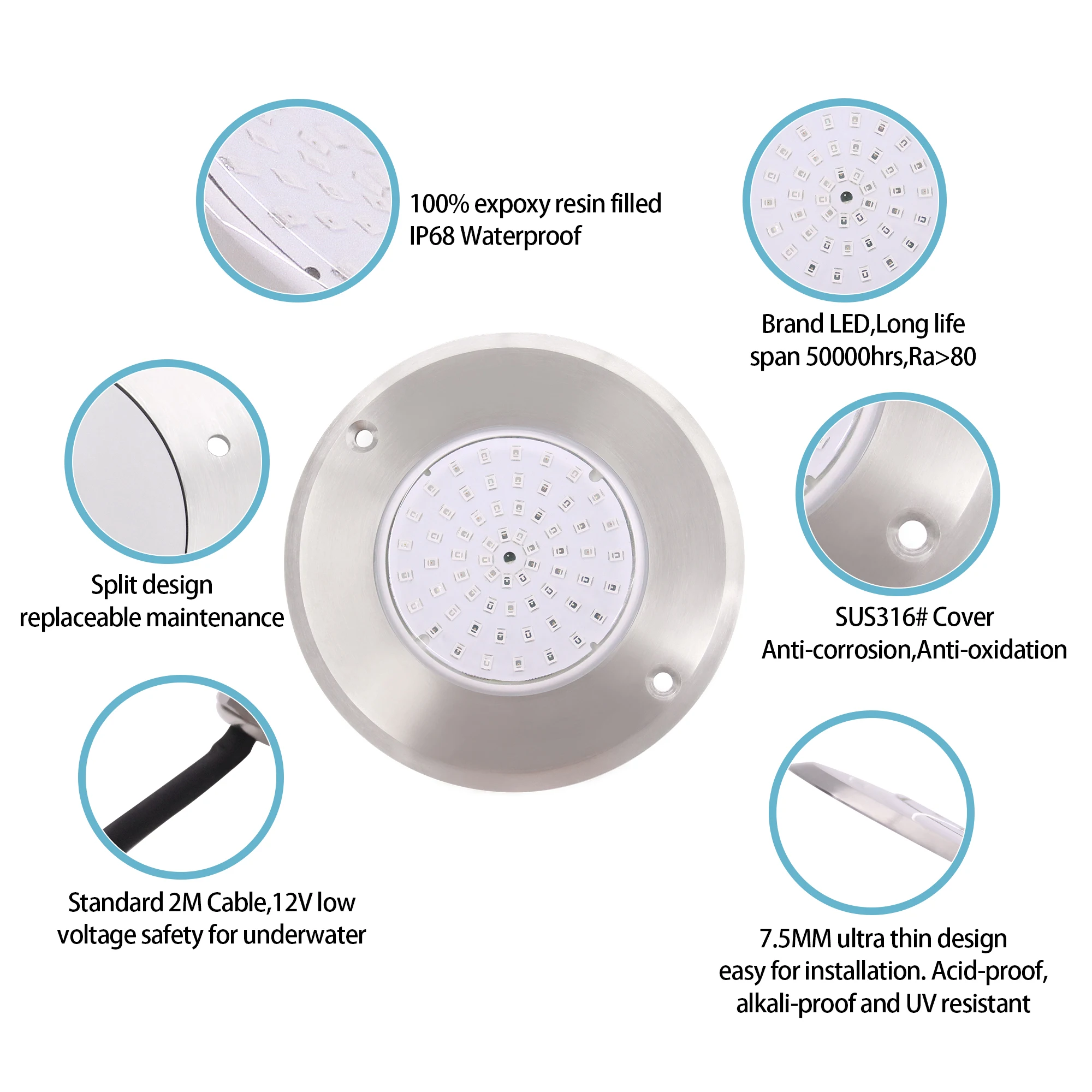 100% expoxy resin filled
IP68 Waterproof

Brand LED,Long life
span 50000hrs,Ra>80

Split design
replaceable maintenance

SUS316# Cover
Anti-corrosion,Anti-oxidation

Standard 2M Cable,12V low
voltage safety for underwater

7.5MM ultra thin design
easy for installation. Acid-proof,
alkali-proof and UV resistant