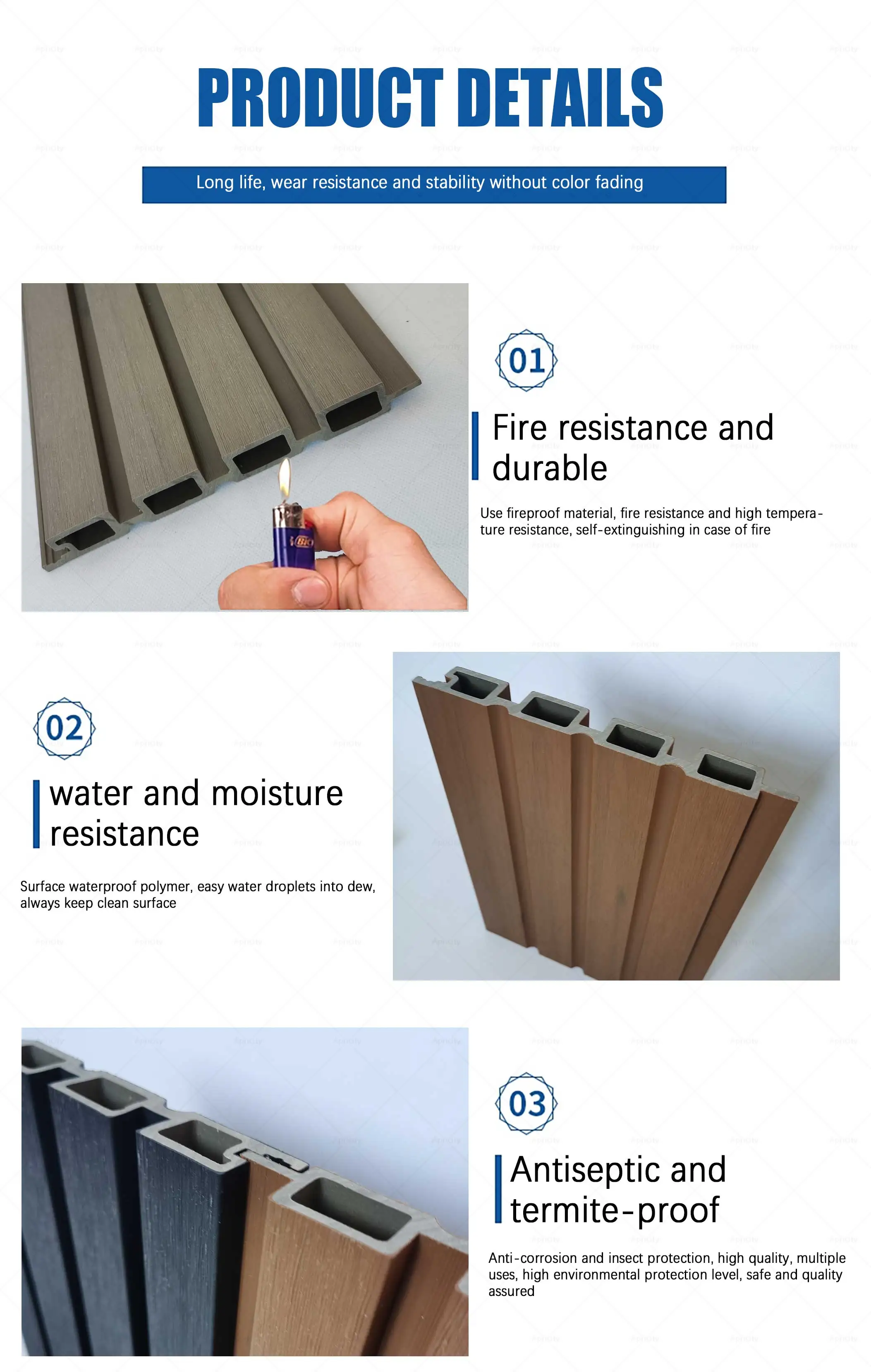 PRODUCT DETAILS

Long life, wear resistance and stability without color fading

BIC

01

Fire resistance and durable

Use fireproof material, fire resistance and high temperature resistance, self-extinguishing in case of fire

02

water and moisture resistance

Surface waterproof polymer, easy water droplets into dew, always keep clean surface

03

Antiseptic and termite-proof

Anti-corrosion and insect protection, high quality, multiple uses, high environmental protection level, safe and quality assured