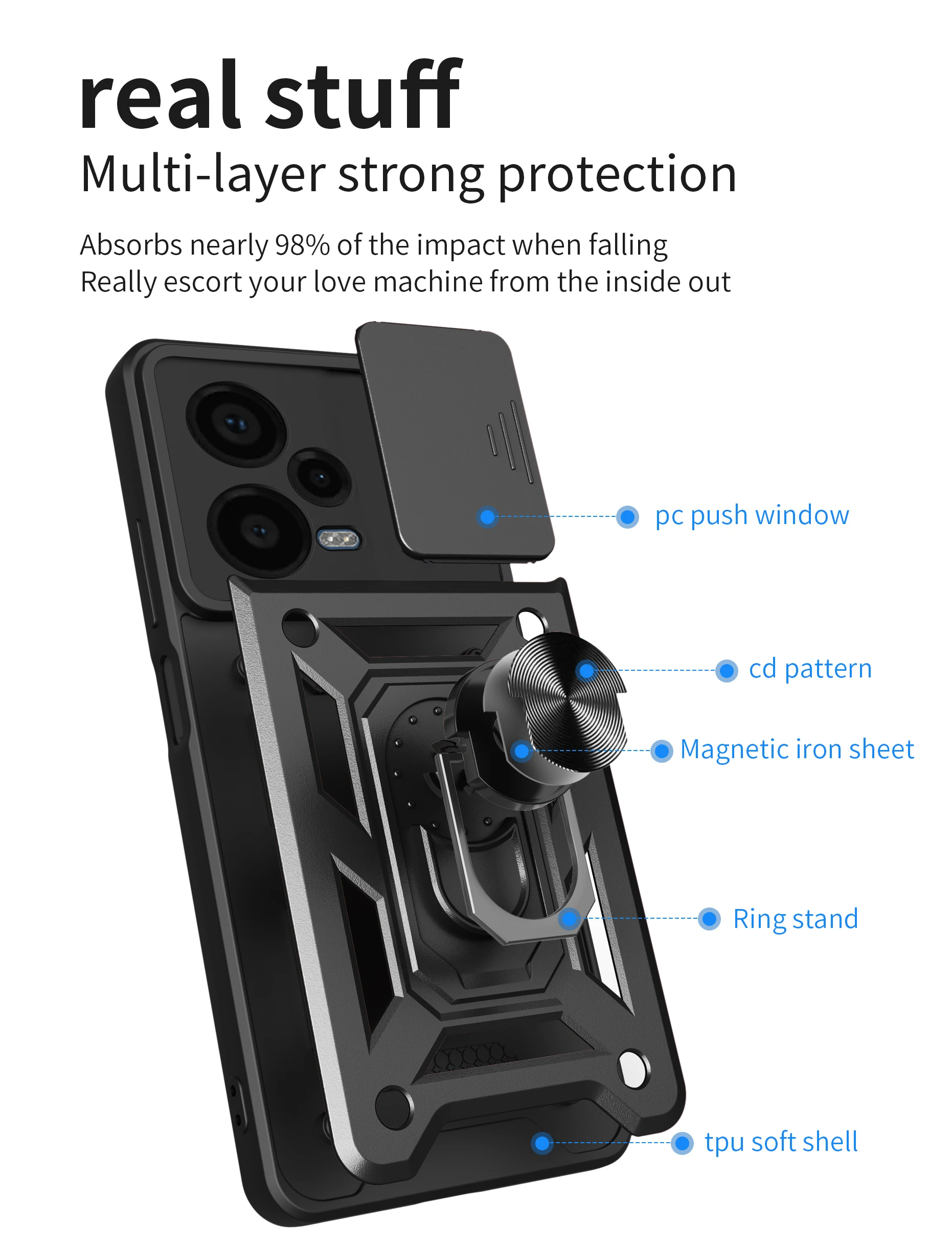 real stuff

Multi-layer strong protection

Absorbs nearly 98% of the impact when falling
Really escort your love machine from the inside out

pc push window

cd pattern

Magnetic iron sheet

Ring stand

tpu soft shell