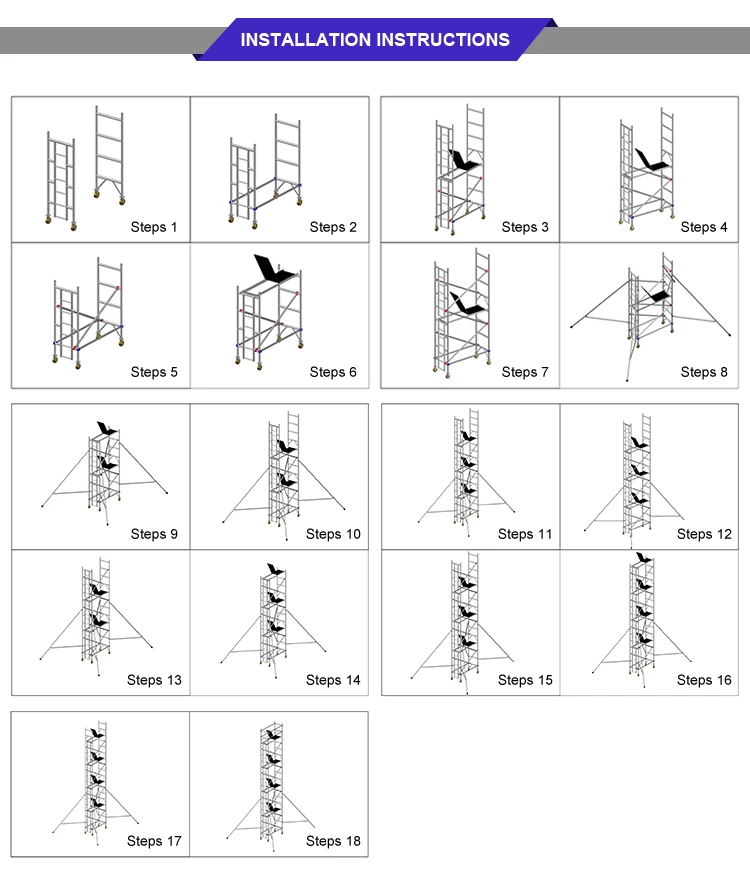 INSTALLATION INSTRUCTIONS

Steps 1

Steps 2

Steps 3

Steps 4

Steps 5

Steps 6

Steps 7

Steps 8

Steps 9

Steps 10

Steps 11

Steps 12

Steps 13

Steps 14

Steps 15

Steps 16

Steps 17

Steps 18