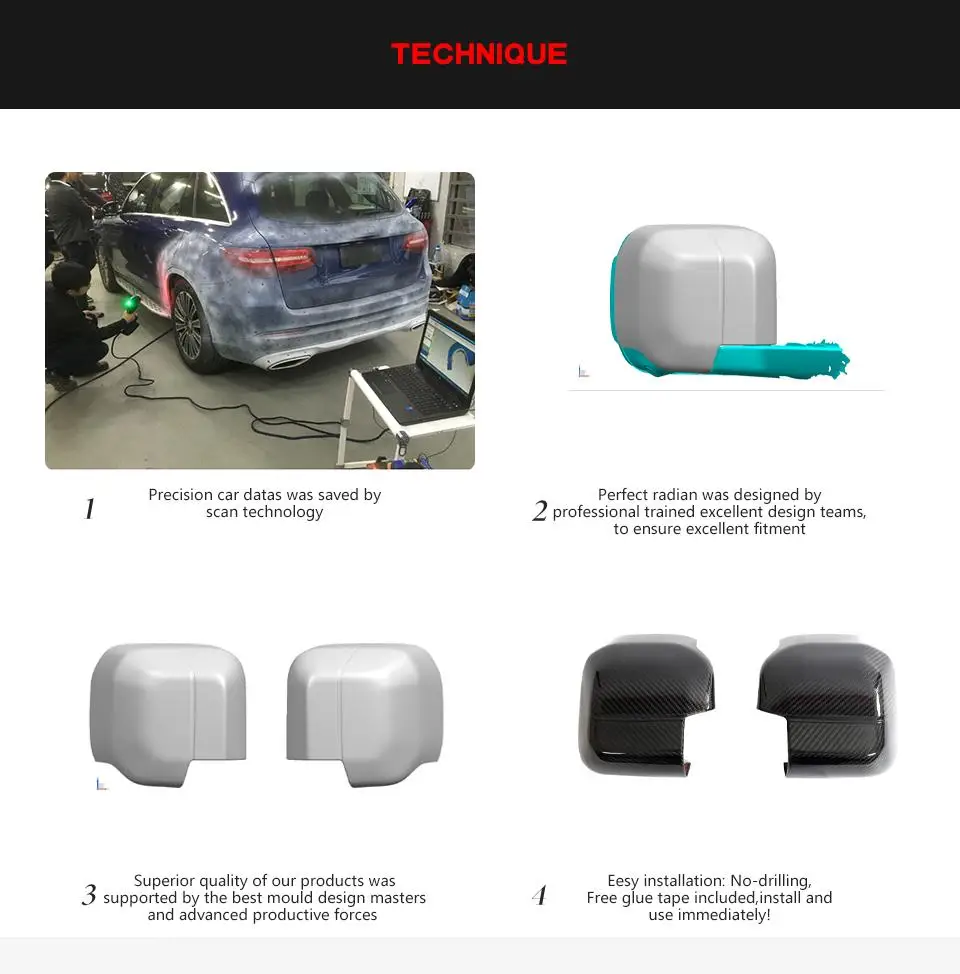 TECHNIQUE

1 Precision car datas was saved by scan technology

2 Perfect radian was designed by professional trained excellent design teams, to ensure excellent fitment

3 Superior quality of our products was supported by the best mould design masters and advanced productive forces

4 Eesy installation: No-drilling, Free glue tape included,install and use immediately!