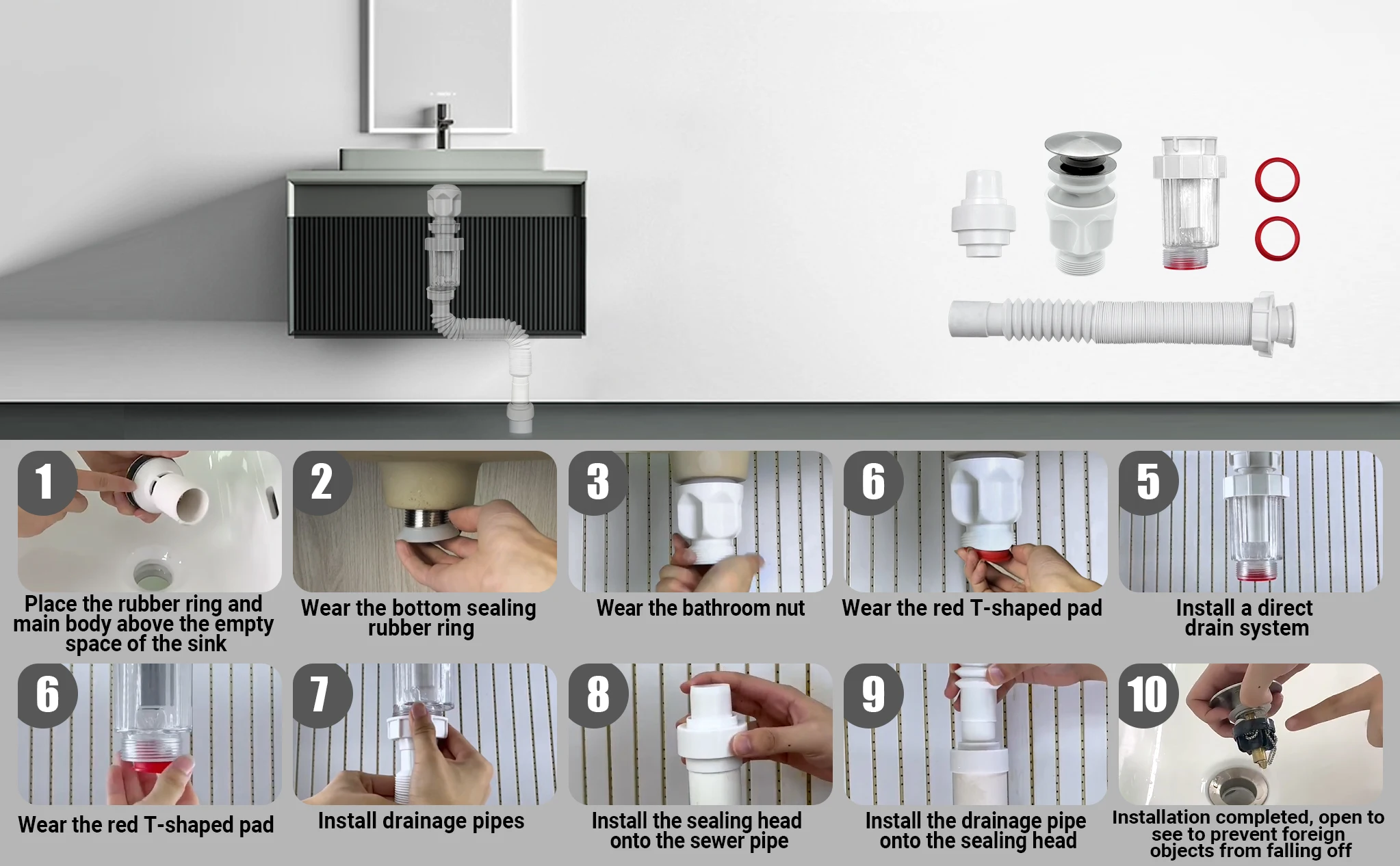 1
Place the rubber ring and main body above the empty space of the sink

2
Wear the bottom sealing rubber ring

3
Wear the bathroom nut

6
Wear the red T-shaped pad

5
Install a direct drain system

6
Wear the red T-shaped pad

7
Install drainage pipes

8
Install the sealing head onto the sewer pipe

9
Install the drainage pipe onto the sealing head

10
Installation completed, open to see to prevent foreign objects from falling off