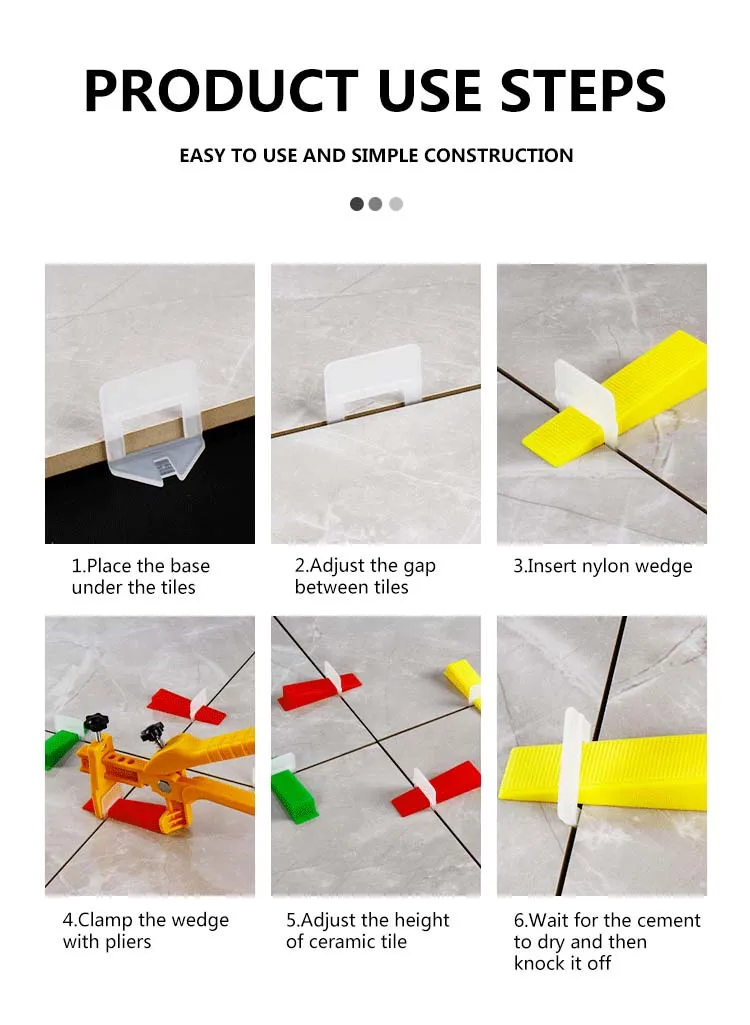 PRODUCT USE STEPS

EASY TO USE AND SIMPLE CONSTRUCTION

1.Place the base under the tiles

2.Adjust the gap between tiles

3.Insert nylon wedge

4.Clamp the wedge with pliers

5.Adjust the height of ceramic tile

6.Wait for the cement to dry and then knock it off