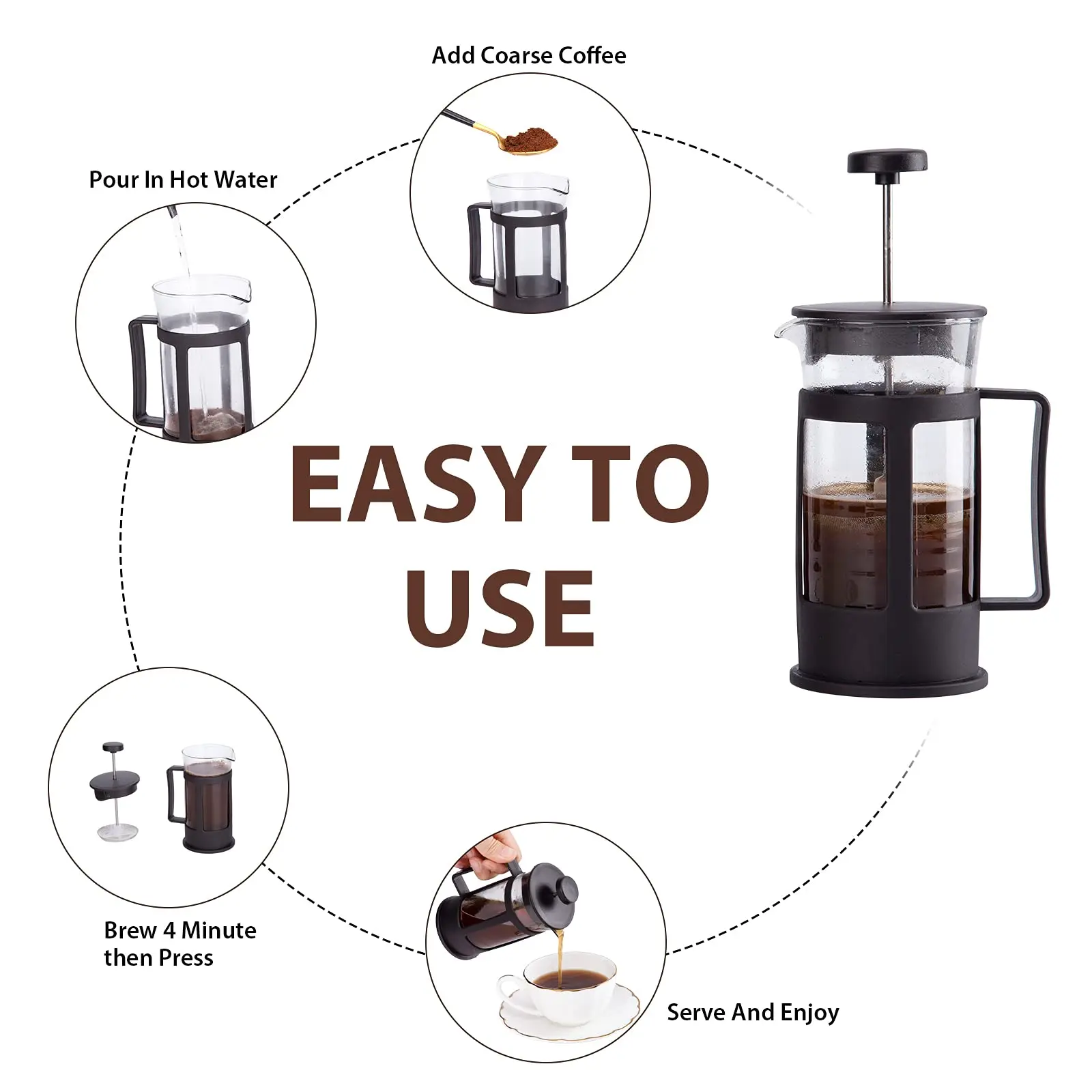 Add Coarse Coffee

Pour In Hot Water

EASY TO USE

Brew 4 Minute then Press

Serve And Enjoy