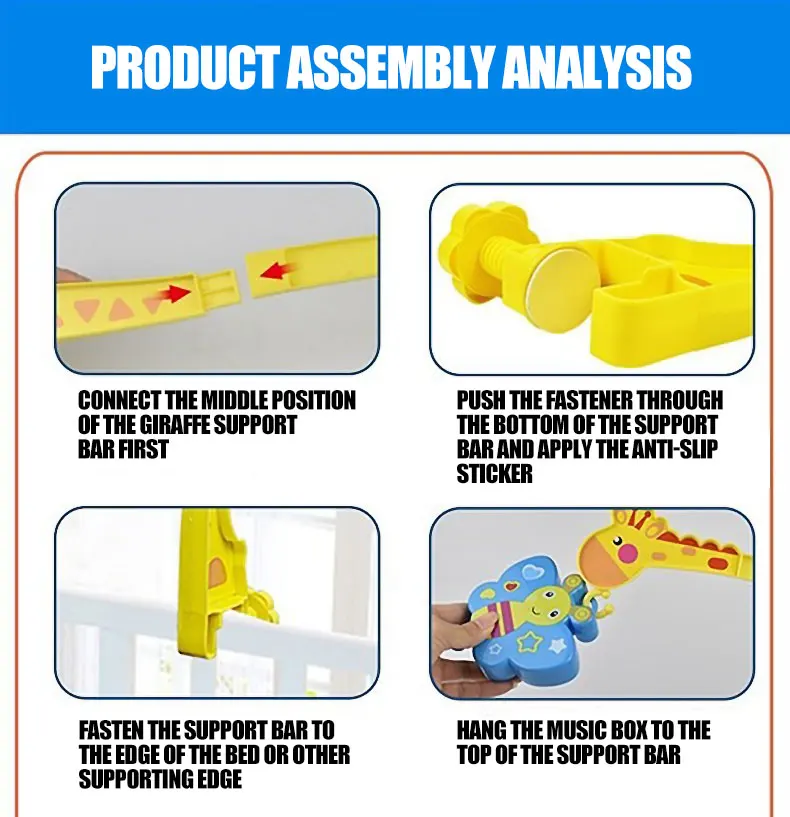 PRODUCT ASSEMBLY ANALYSIS

CONNECT THE MIDDLE POSITION OF THE GIRAFFE SUPPORT BAR FIRST

PUSH THE FASTENER THROUGH THE BOTTOM OF THE SUPPORT BAR AND APPLY THE ANTI-SLIP STICKER

FASTEN THE SUPPORT BAR TO THE EDGE OF THE BED OR OTHER SUPPORTING EDGE

HANG THE MUSIC BOX TO THE TOP OF THE SUPPORT BAR