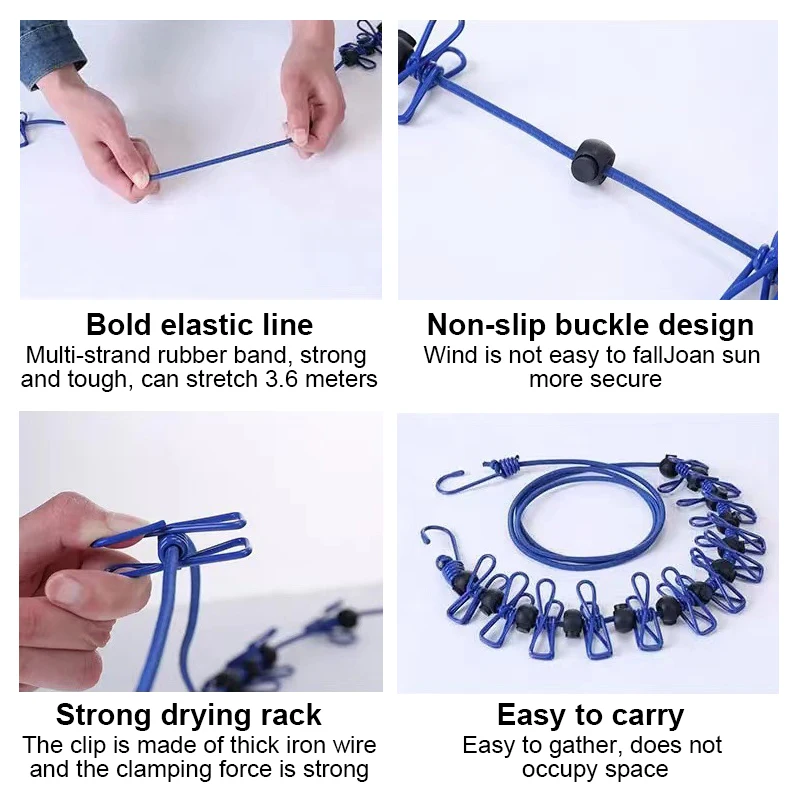 Bold elastic line
Multi-strand rubber band, strong and tough, can stretch 3.6 meters

Non-slip buckle design
Wind is not easy to fallJoan sun more secure

Strong drying rack
The clip is made of thick iron wire and the clamping force is strong

Easy to carry
Easy to gather, does not occupy space