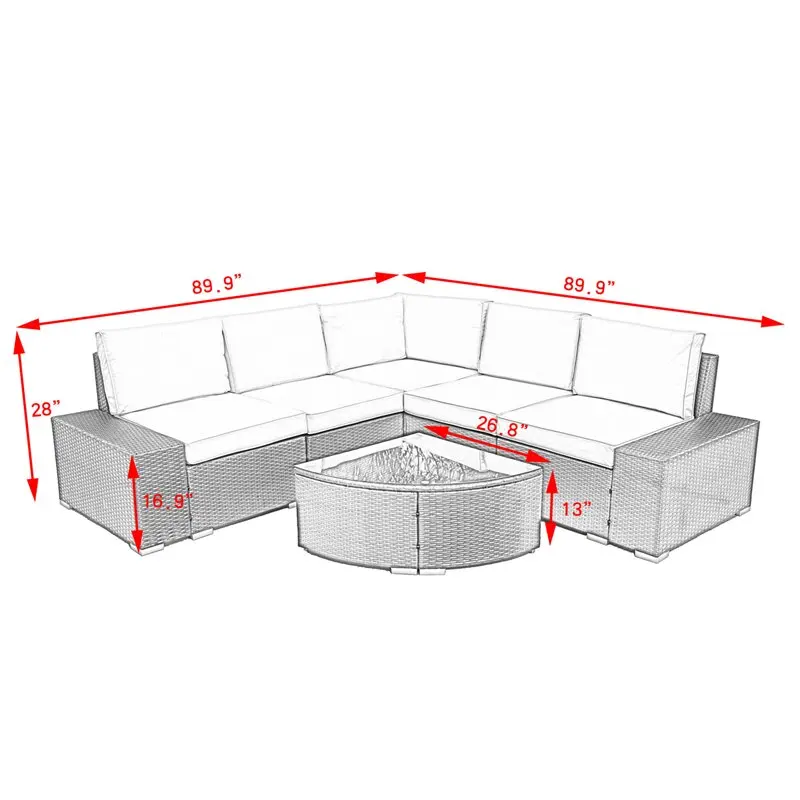 89.9”
89.9”
28”
26.8”
16.9”
13”