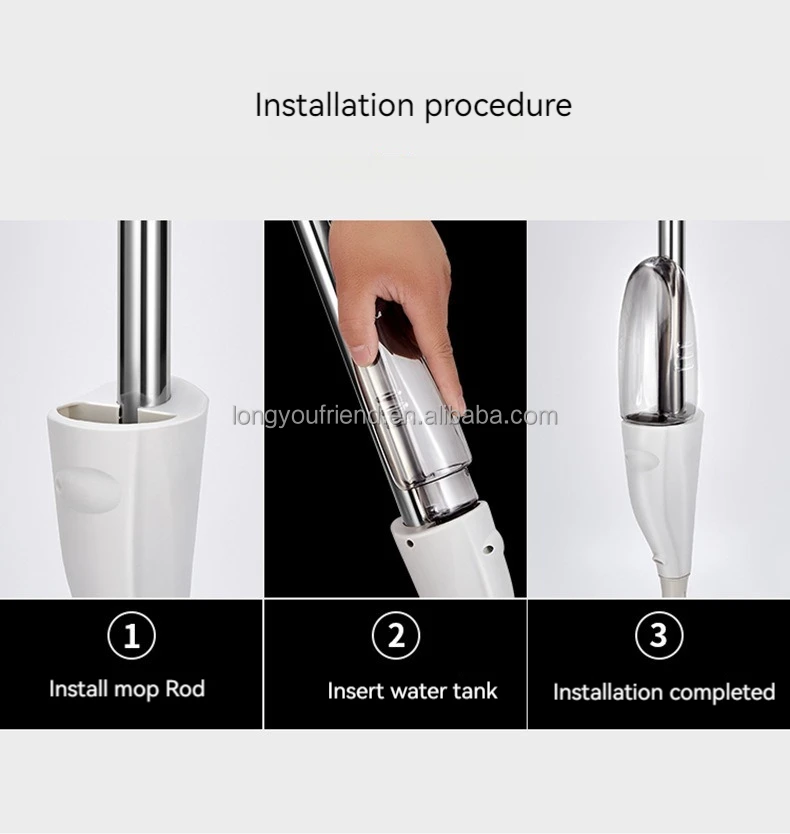 Installation procedure

longyoufriend.en.alibaba.com

1
Install mop Rod

2
Insert water tank

3
Installation completed