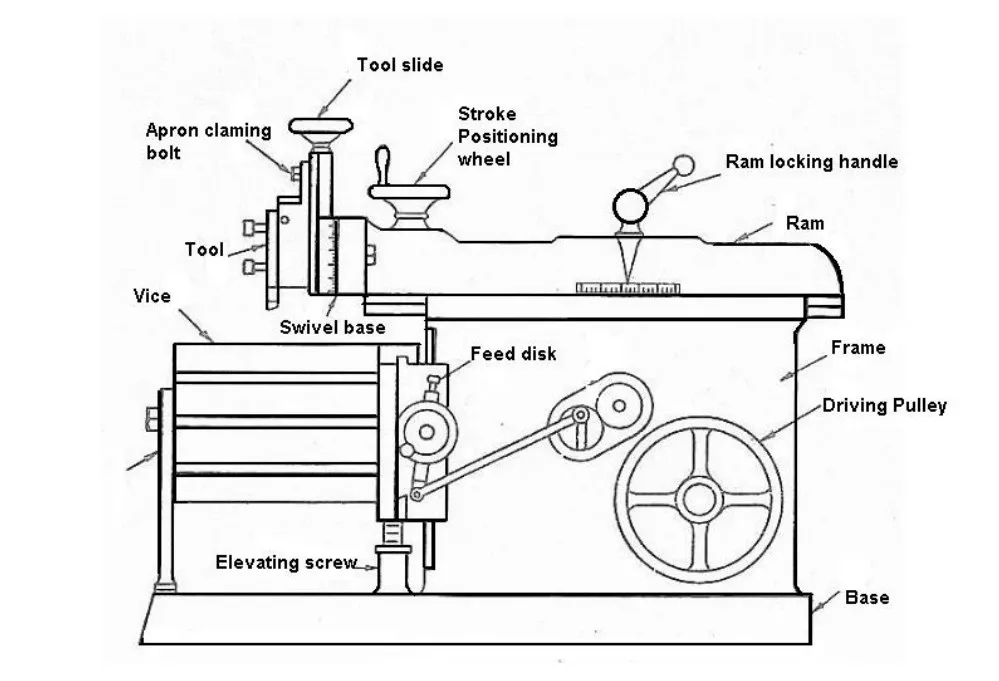 Tool slide
Apron claming bolt
Stroke Positioning wheel
Ram locking handle
Ram
Tool
Vice
Swivel base
Feed disk
Frame
Driving Pulley
Elevating screw
Base