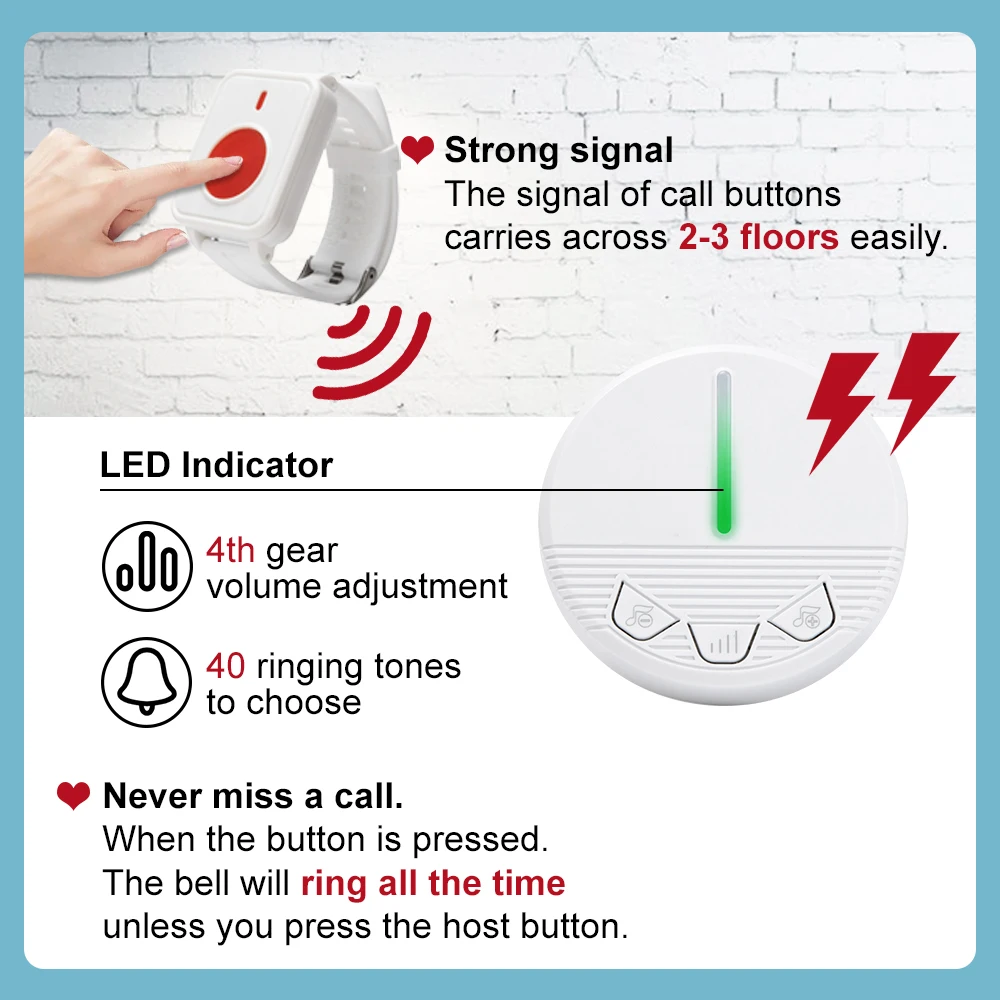 Strong signal
The signal of call buttons carries across 2-3 floors easily.

LED Indicator

4th gear volume adjustment

40 ringing tones to choose

Never miss a call.
When the button is pressed.
The bell will ring all the time unless you press the host button.