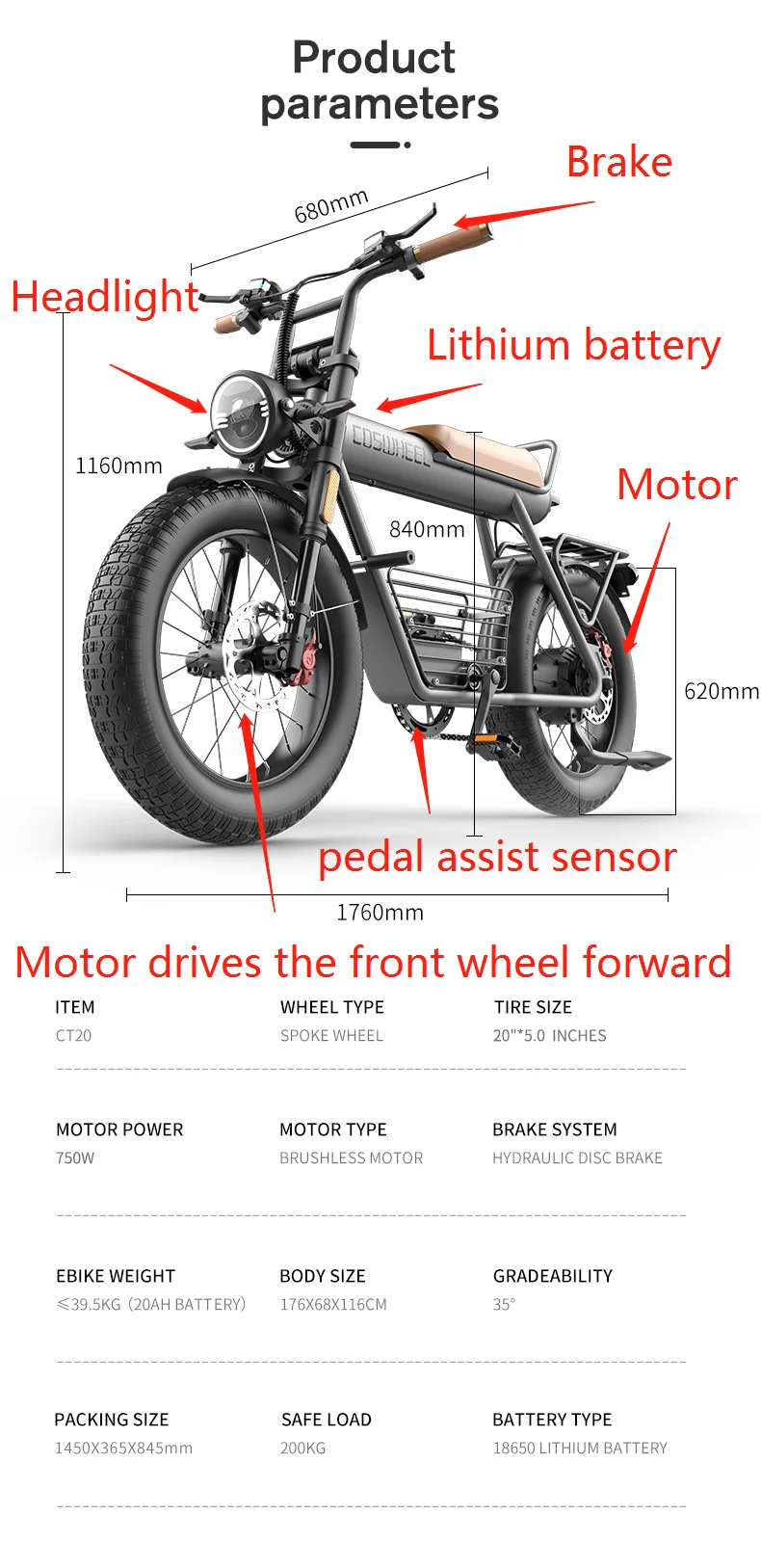 Product parameters

Brake

680mm

Headlight

Lithium battery

COSWHEEL

1160mm

Motor

840mm

620mm

pedal assist sensor

1760mm

Motor drives the front wheel forward

ITEM
CT20

WHEEL TYPE
SPOKE WHEEL

TIRE SIZE
20"*5.0 INCHES

MOTOR POWER
750W

MOTOR TYPE
BRUSHLESS MOTOR

BRAKE SYSTEM
HYDRAULIC DISC BRAKE

EBIKE WEIGHT
≤39.5KG（20AH BATTERY）

BODY SIZE
176X68X116CM

GRADEABILITY
35°

PACKING SIZE
1450X365X845mm

SAFE LOAD
200KG

BATTERY TYPE
18650 LITHIUM BATTERY