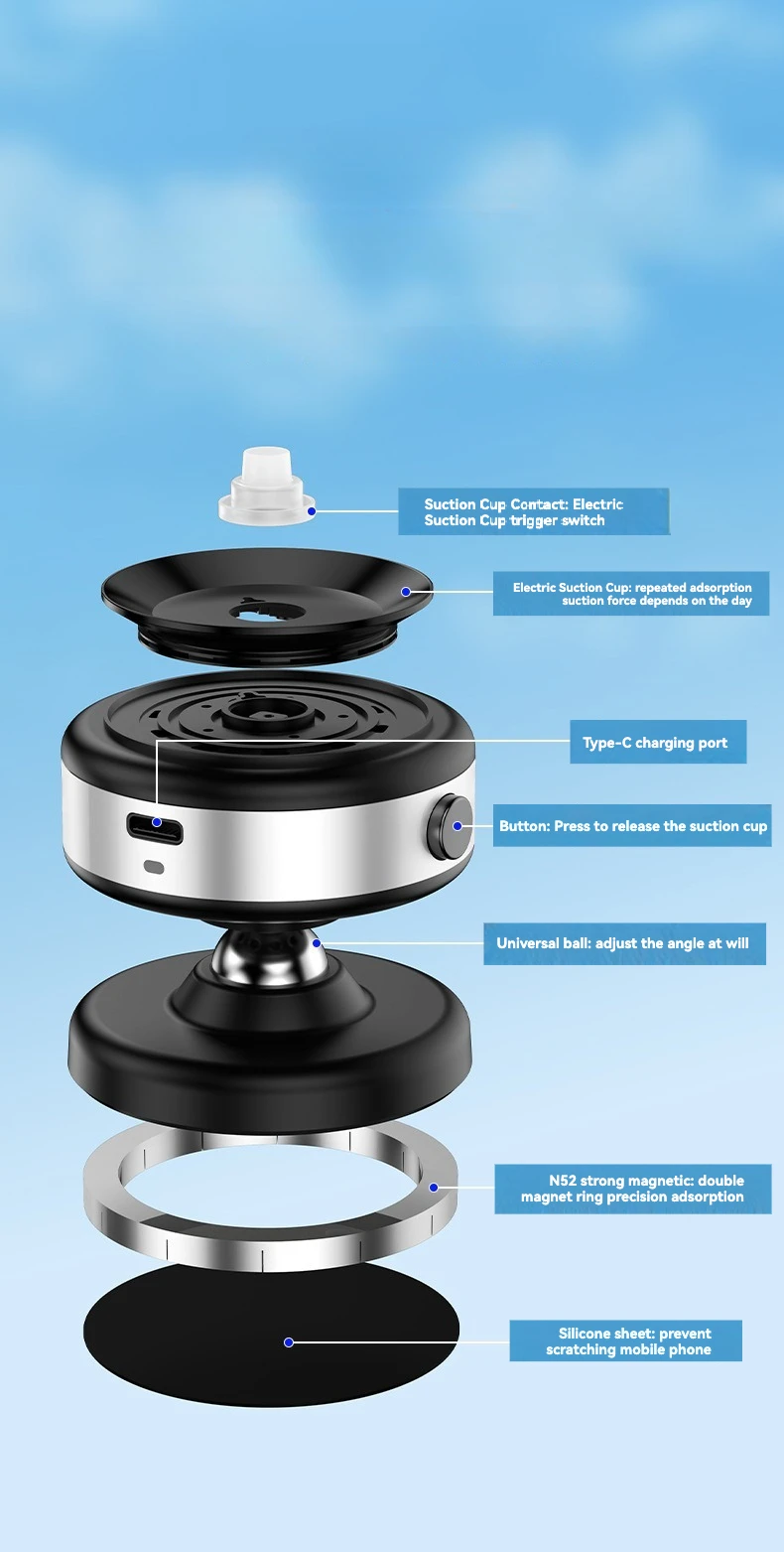 Suction Cup Contact: Electric Suction Cup trigger switch

Electric Suction Cup: repeated adsorption suction force depends on the day

Type-C charging port

Button: Press to release the suction cup

Universal ball: adjust the angle at will

N52 strong magnetic: double magnet ring precision adsorption

Silicone sheet: prevent scratching mobile phone