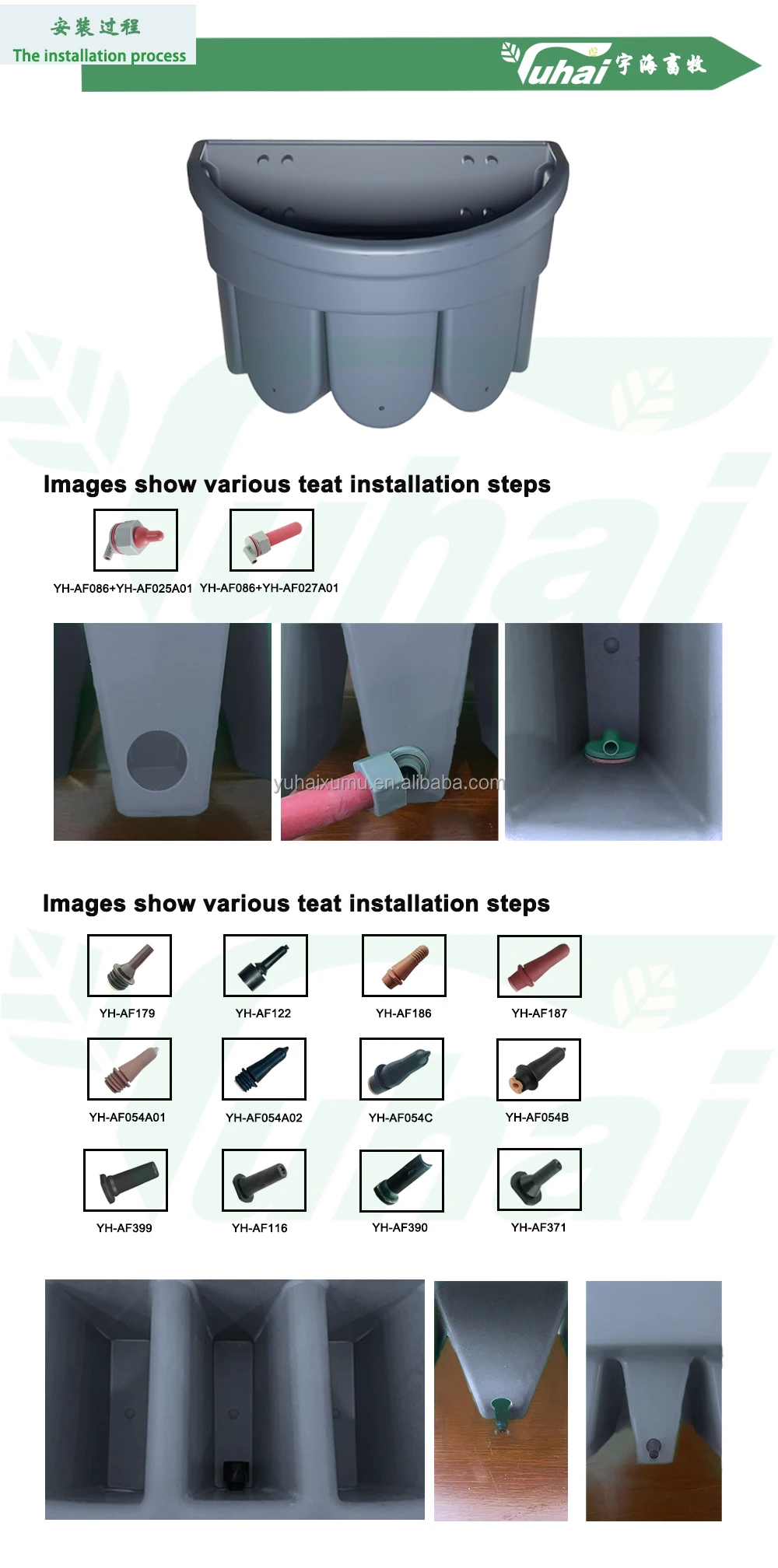 安装过程
The installation process

Yuhai 宇海畜牧

Images show various teat installation steps

YH-AF086+YH-AF025A01 YH-AF086+YH-AF027A01

yuhaixumu.en.alibaba.com

Images show various teat installation steps

YH-AF179 YH-AF122 YH-AF186 YH-AF187

YH-AF054A01 YH-AF054A02 YH-AF054C YH-AF054B

YH-AF399 YH-AF116 YH-AF390 YH-AF371