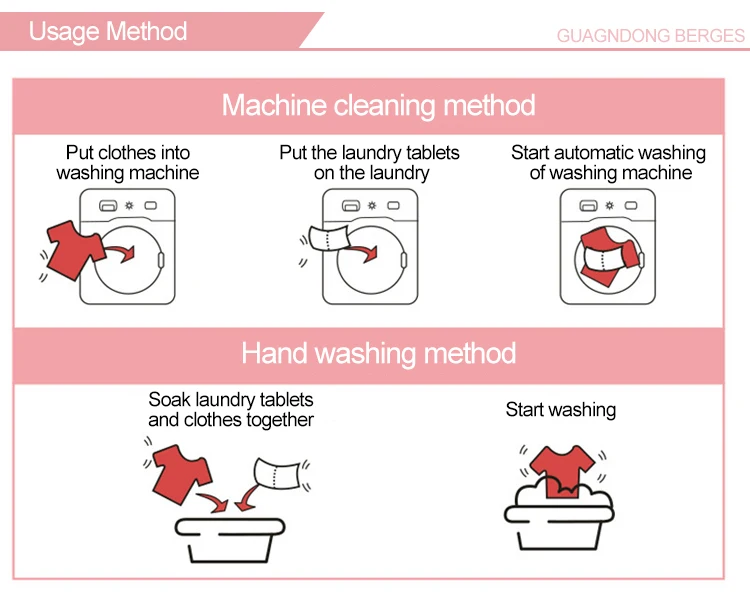 Usage Method

GUAGNDONG BERGES

Machine cleaning method

Put clothes into washing machine

Put the laundry tablets on the laundry

Start automatic washing of washing machine

Hand washing method

Soak laundry tablets and clothes together

Start washing