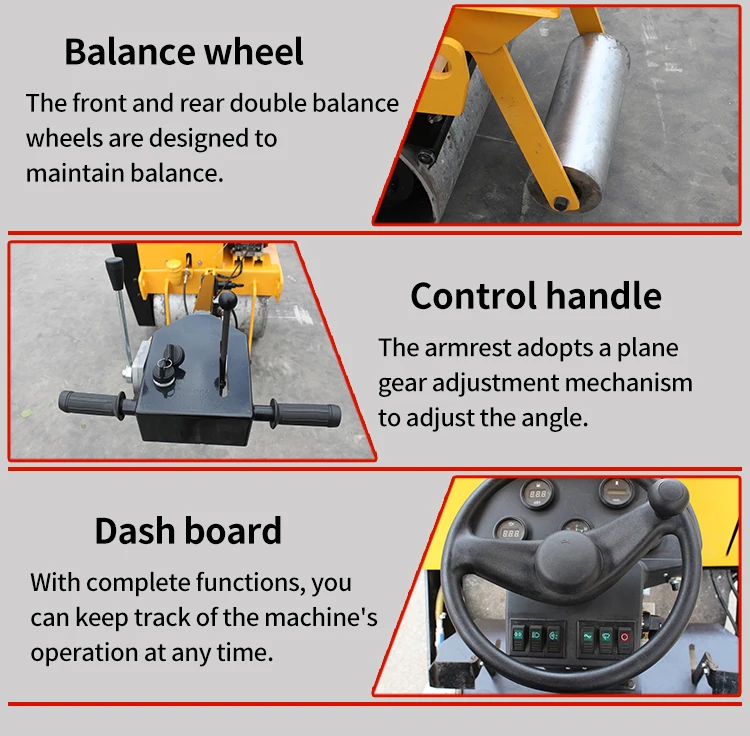 Balance wheel

The front and rear double balance wheels are designed to maintain balance.

Control handle

The armrest adopts a plane gear adjustment mechanism to adjust the angle.

Dash board

With complete functions, you can keep track of the machine's operation at any time.