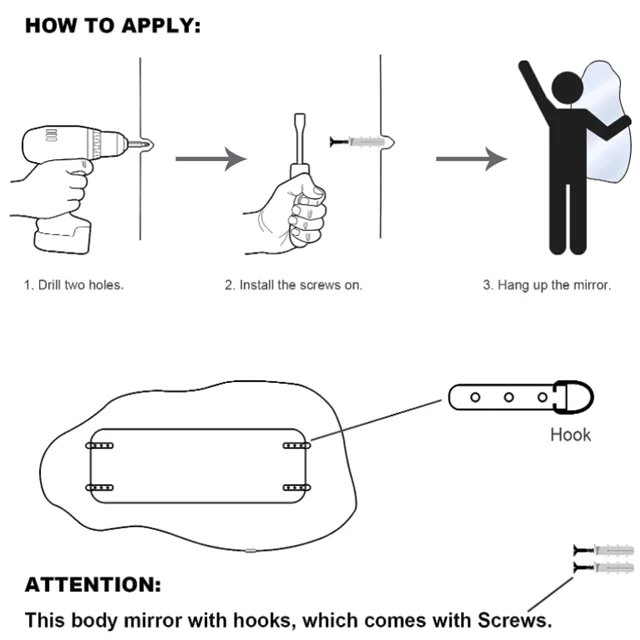 HOW TO APPLY:

1. Drill two holes.

2. Install the screws on.

3. Hang up the mirror.

Hook

ATTENTION:

This body mirror with hooks, which comes with Screws.