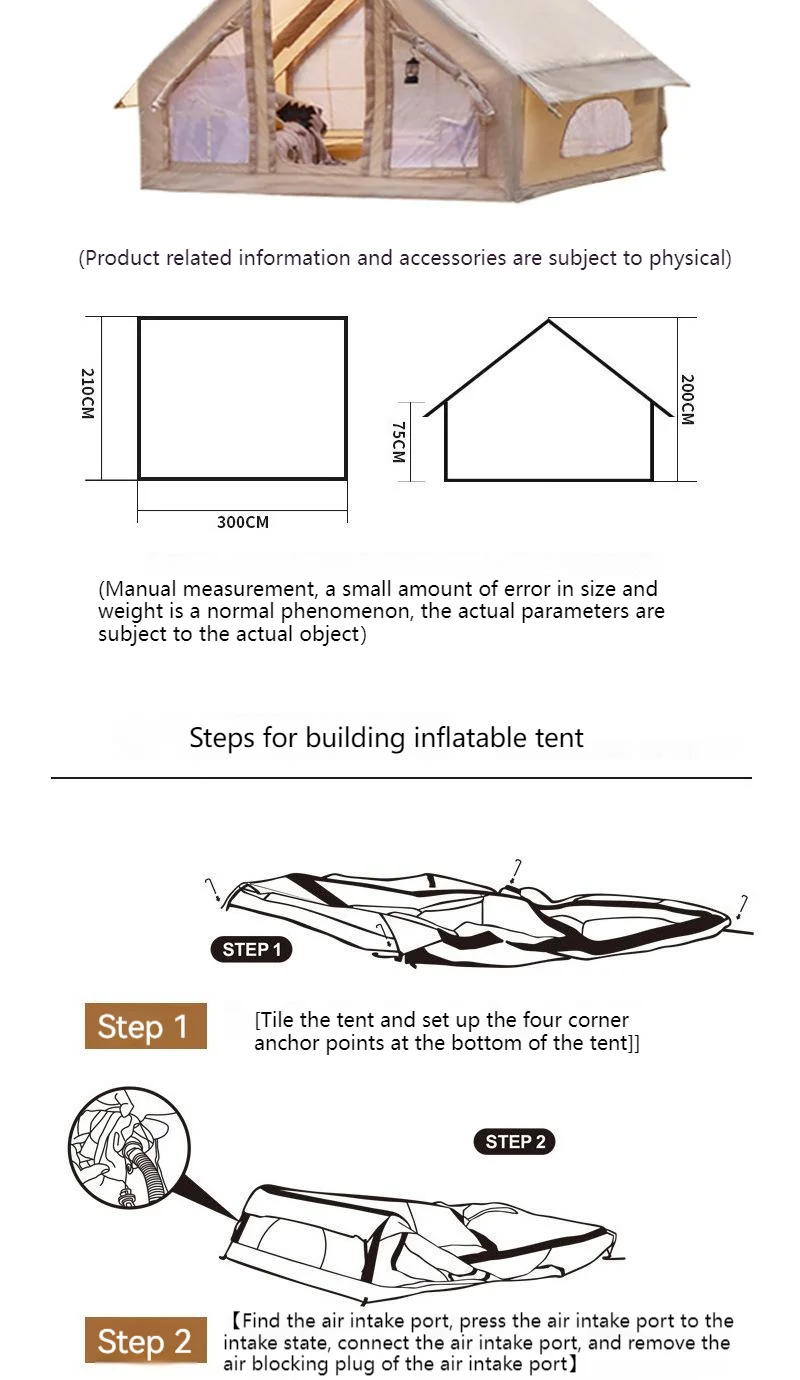 (Product related information and accessories are subject to physical)

210CM

300CM

75CM

200CM

(Manual measurement, a small amount of error in size and weight is a normal phenomenon, the actual parameters are subject to the actual object)

Steps for building inflatable tent

STEP 1

Step 1

[Tile the tent and set up the four corner anchor points at the bottom of the tent]]

STEP 2

Step 2

【Find the air intake port, press the air intake port to the intake state, connect the air intake port, and remove the air blocking plug of the air intake port】