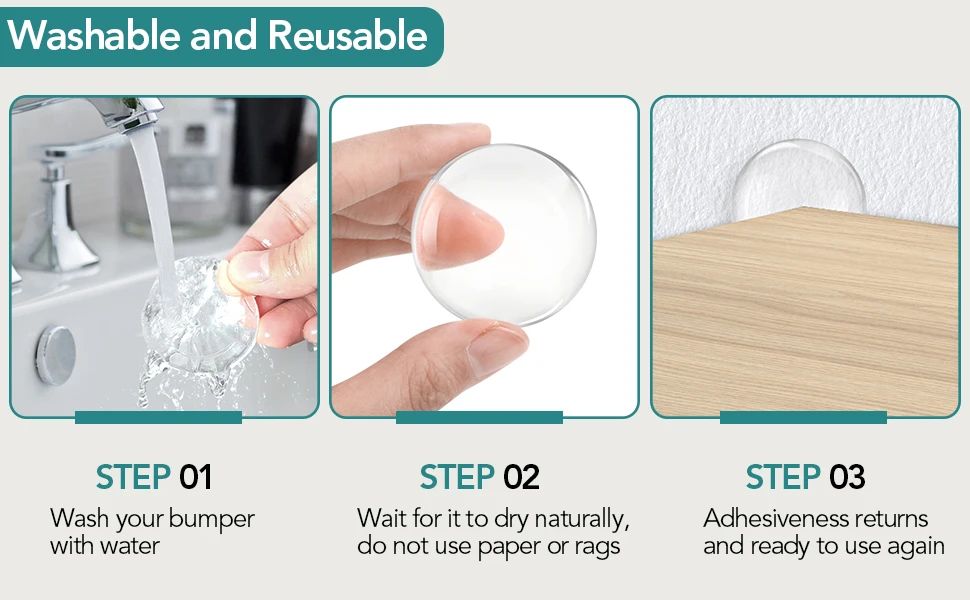 Washable and Reusable

STEP 01
Wash your bumper with water

STEP 02
Wait for it to dry naturally, do not use paper or rags

STEP 03
Adhesiveness returns and ready to use again