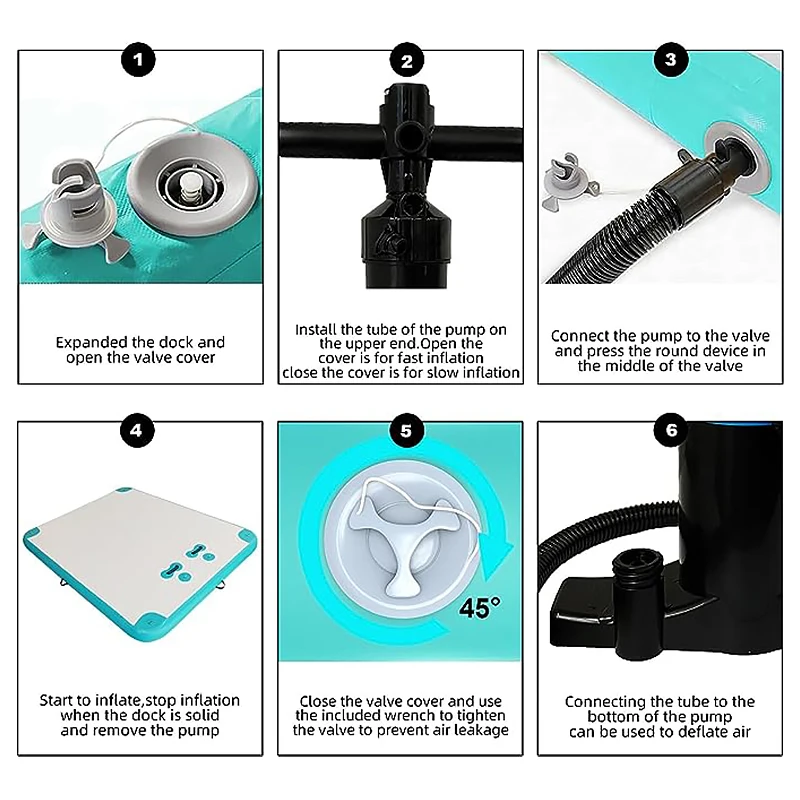 1

Expanded the dock and open the valve cover

2

Install the tube of the pump on the upper end.Open the cover is for fast inflation close the cover is for slow inflation

3

Connect the pump to the valve and press the round device in the middle of the valve

4

Start to inflate,stop inflation when the dock is solid and remove the pump

5

45°

Close the valve cover and use the included wrench to tighten the valve to prevent air leakage

6

Connecting the tube to the bottom of the pump can be used to deflate air