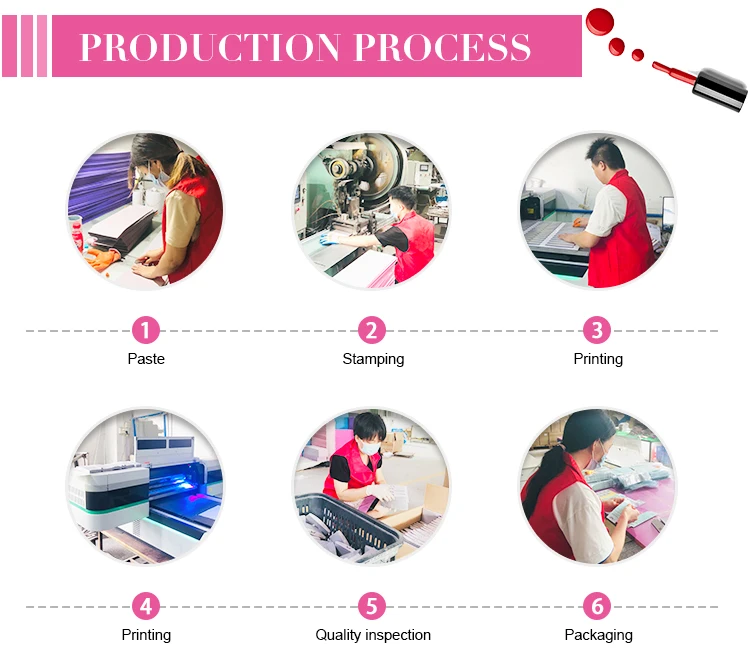 PRODUCTION PROCESS

1
Paste

2
Stamping

3
Printing

4
Printing

5
Quality inspection

6
Packaging