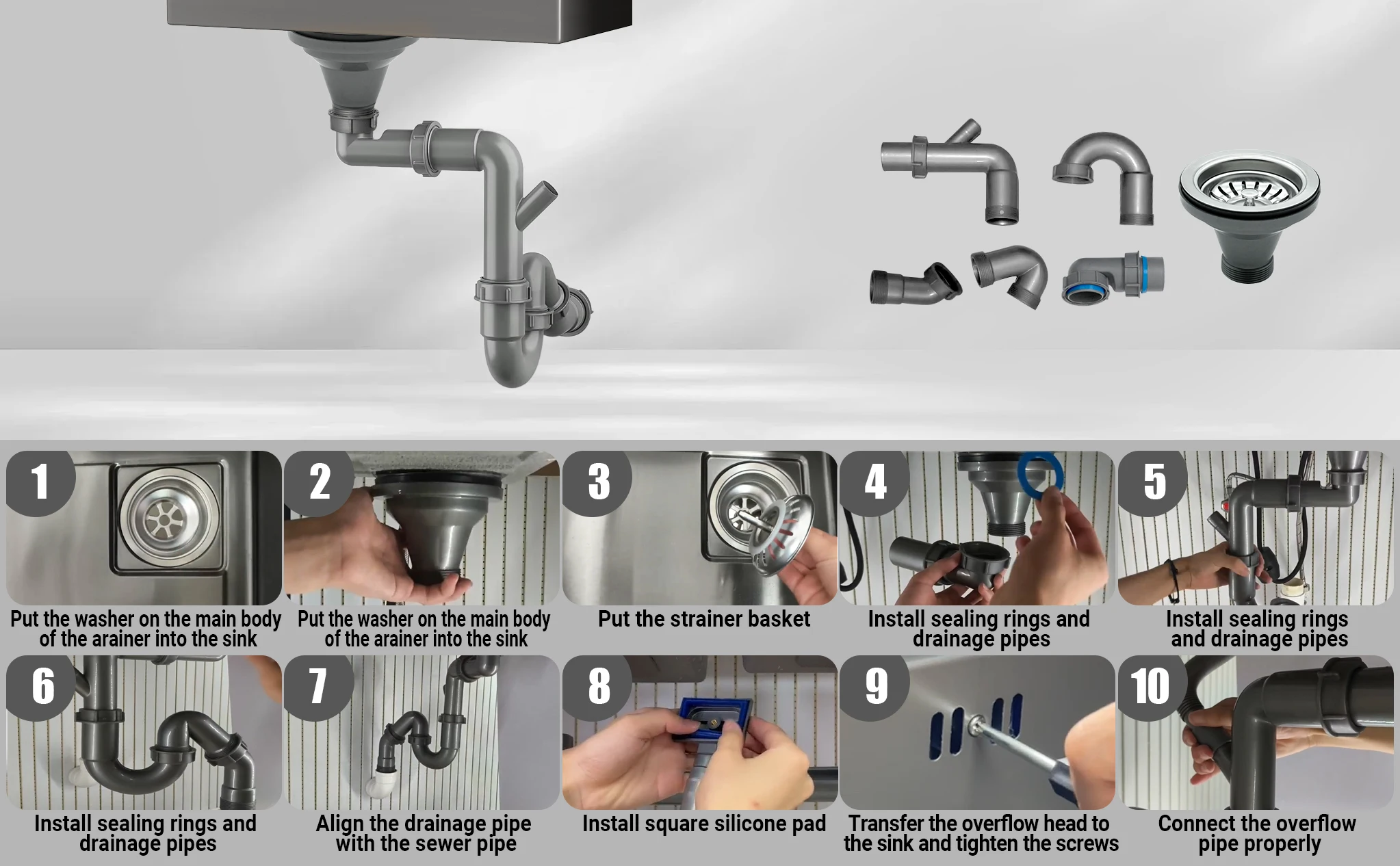 1
Put the washer on the main body of the arainer into the sink

2
Put the washer on the main body of the arainer into the sink

3
Put the strainer basket

4
Install sealing rings and drainage pipes

5
Install sealing rings and drainage pipes

6
Install sealing rings and drainage pipes

7
Align the drainage pipe with the sewer pipe

8
Install square silicone pad

9
Transfer the overflow head to the sink and tighten the screws

10
Connect the overflow pipe properly