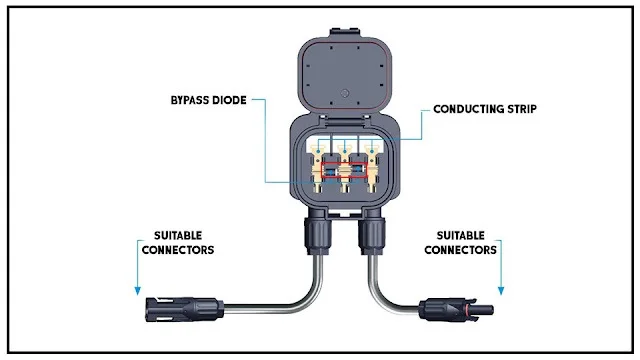 BYPASS DIODE

CONDUCTING STRIP

SUITABLE CONNECTORS

SUITABLE CONNECTORS