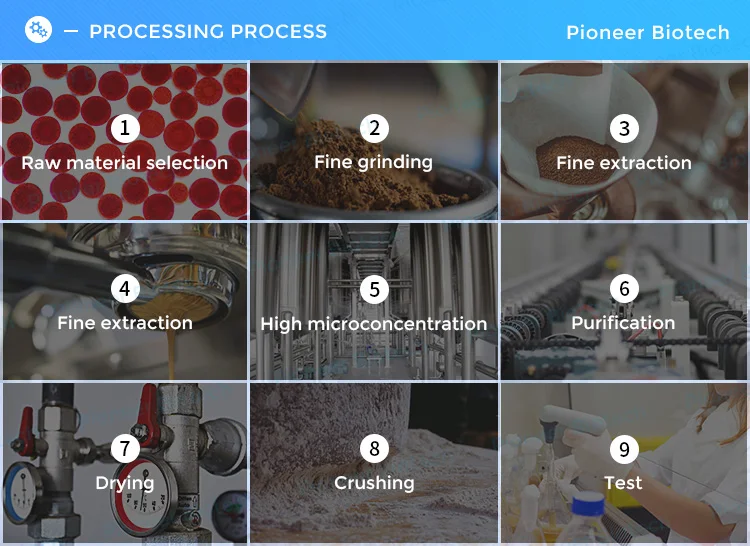 — PROCESSING PROCESS

Pioneer Biotech

1
Raw material selection

2
Fine grinding

3
Fine extraction

4
Fine extraction

5
High microconcentration

6
Purification

7
Drying

8
Crushing

9
Test