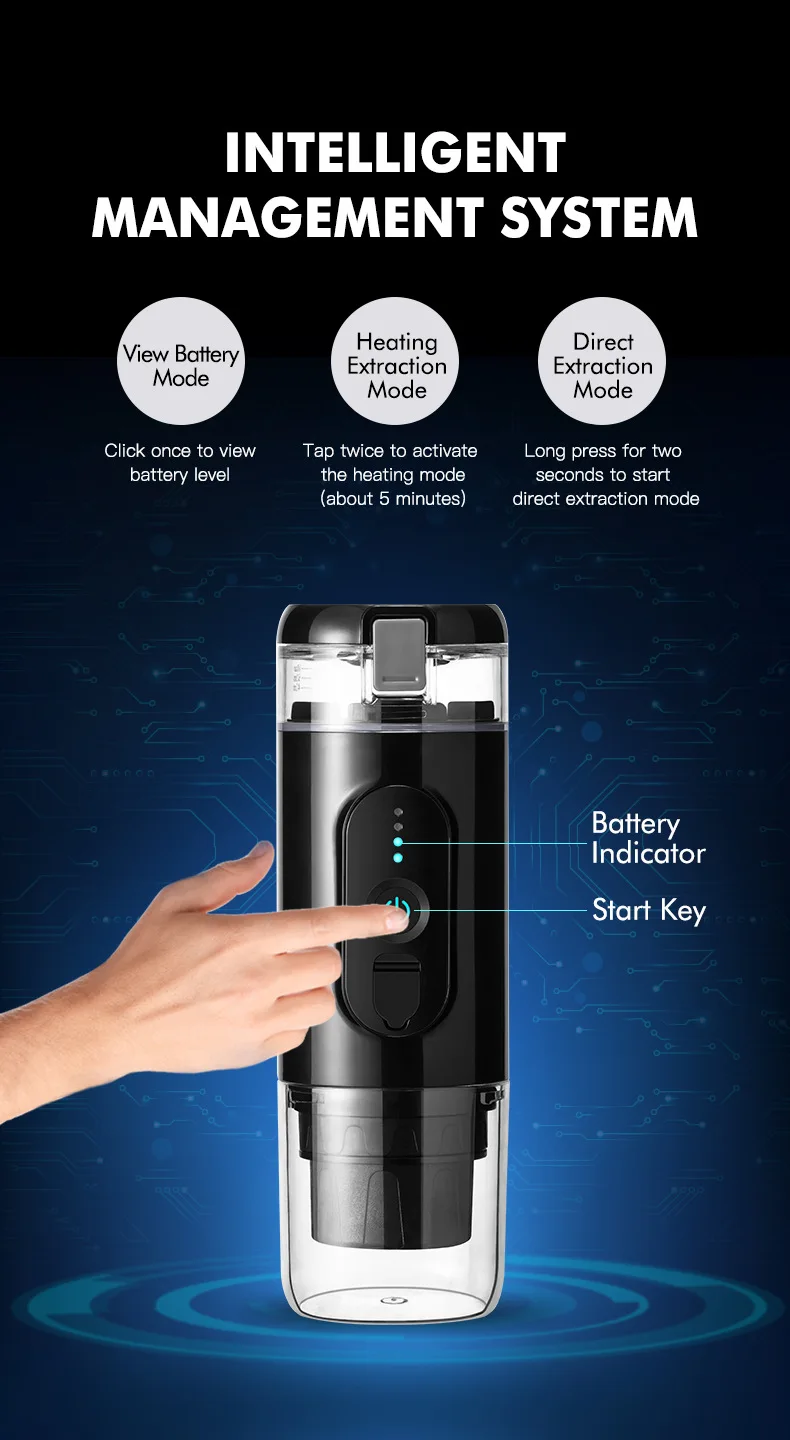 INTELLIGENT MANAGEMENT SYSTEM

View Battery Mode

Click once to view battery level

Heating Extraction Mode

Tap twice to activate the heating mode (about 5 minutes)

Direct Extraction Mode

Long press for two seconds to start direct extraction mode

Battery Indicator

Start Key