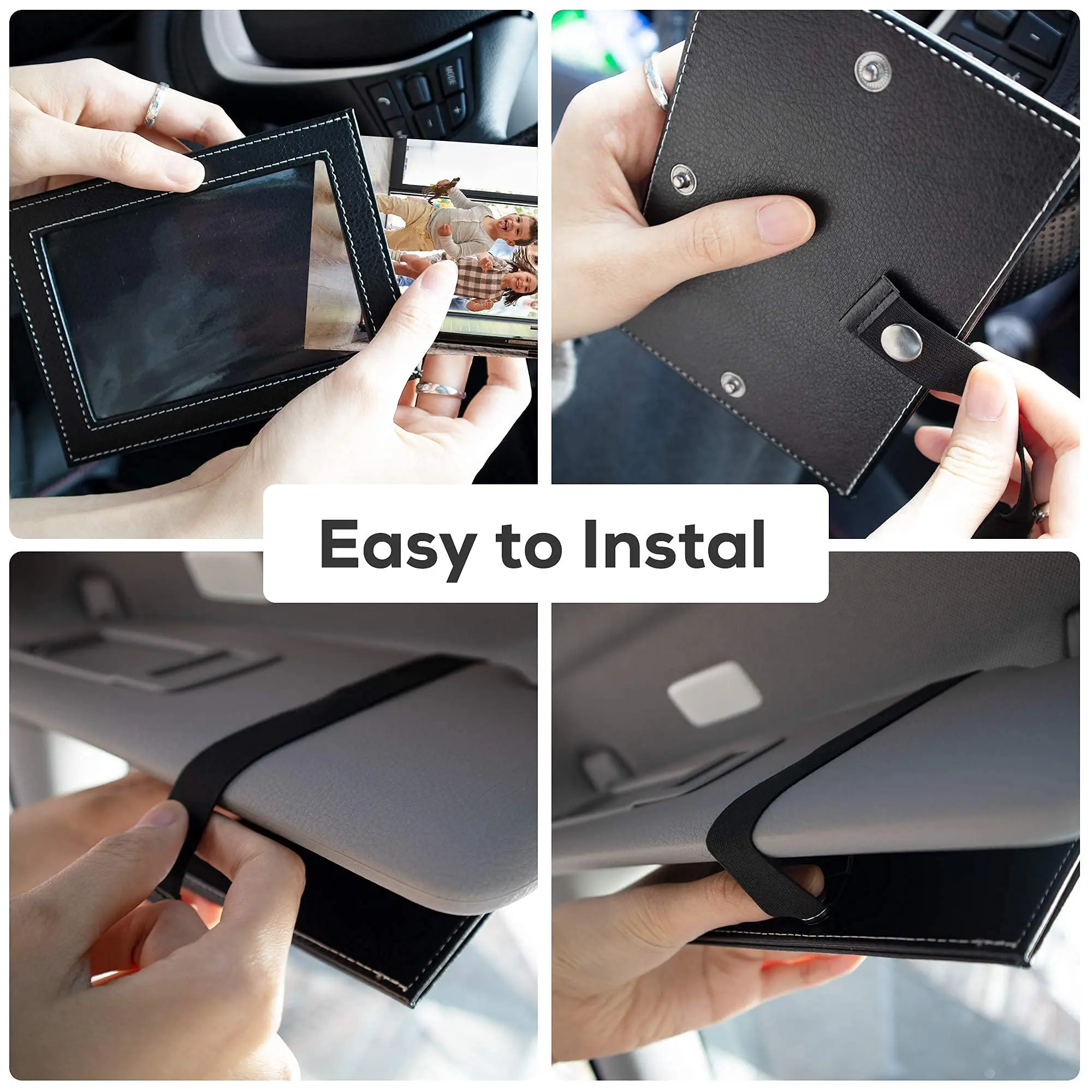 MODE

Easy to Instal